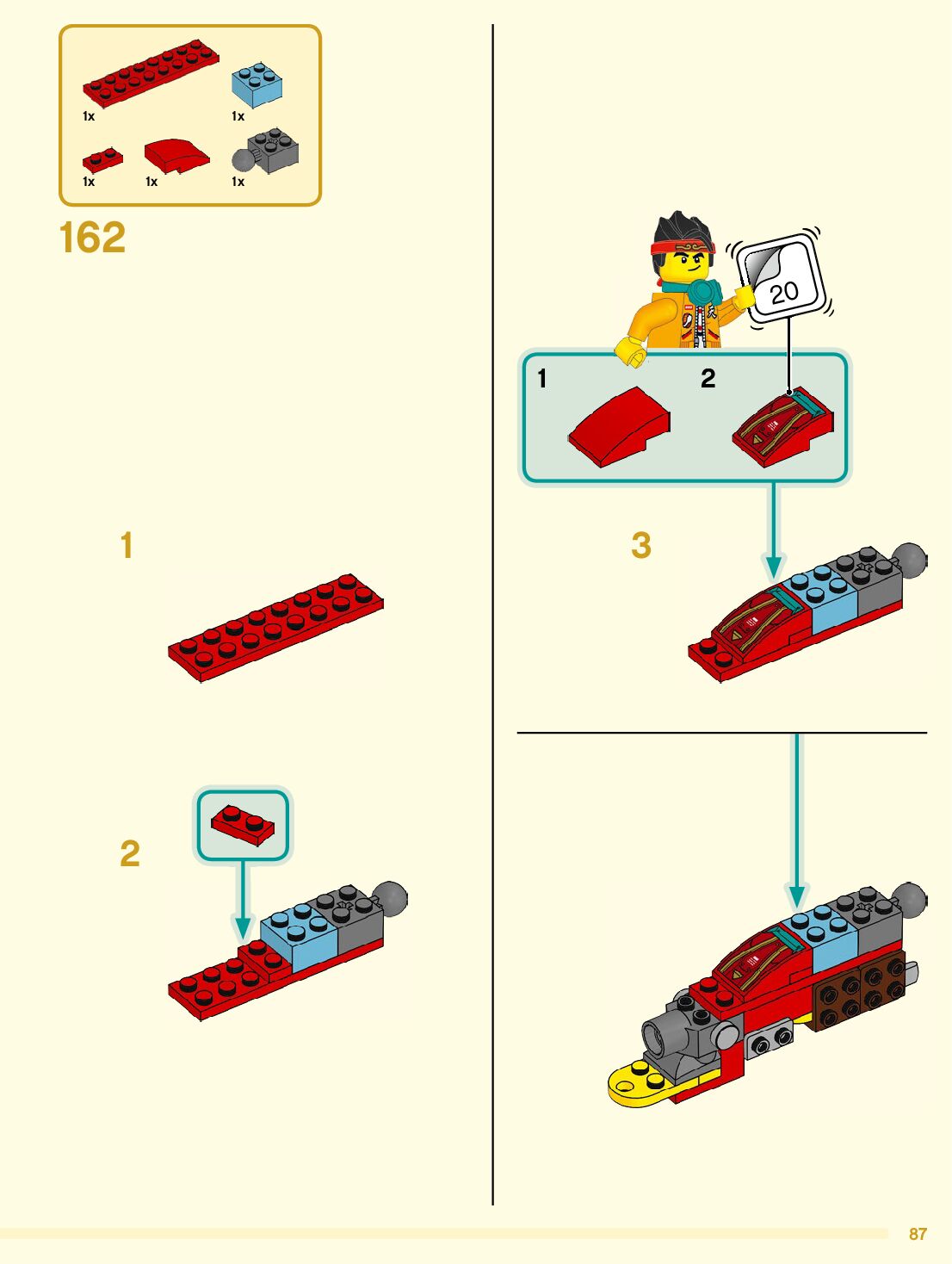 1x
1x
1x
1x
1x

162

1

2

20

1
2

3

87