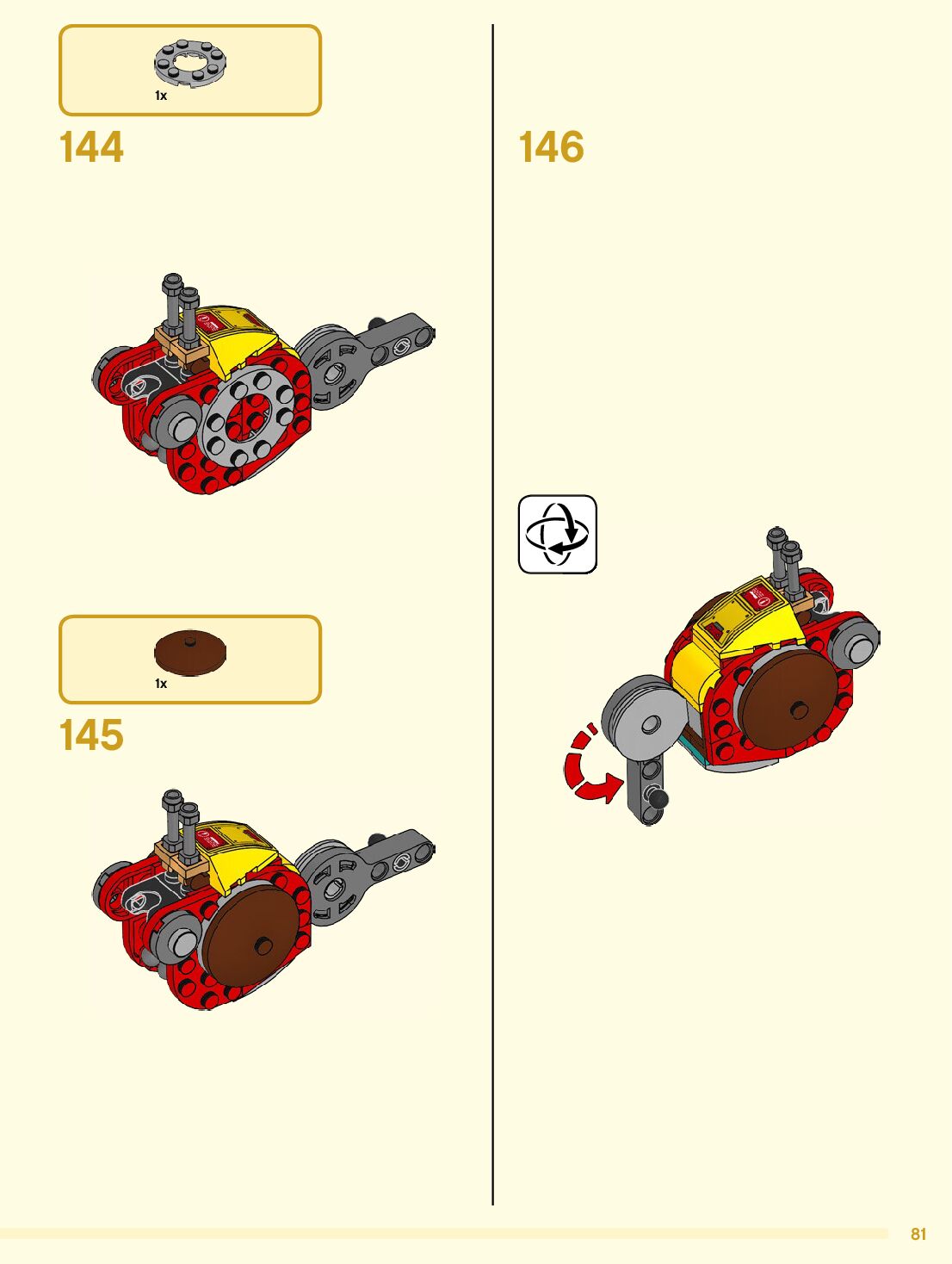 1x

144

1x

145

146

81