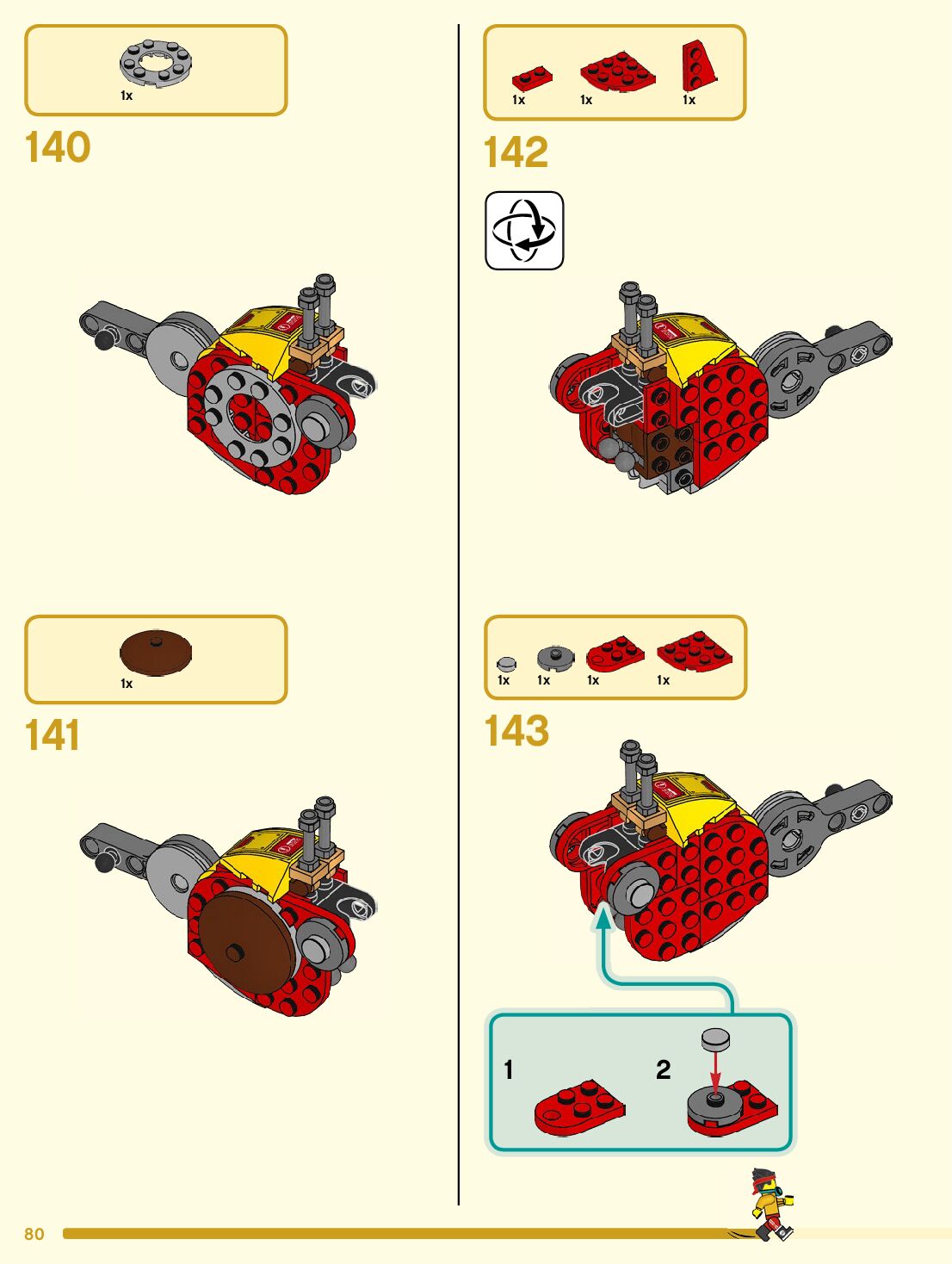 1x

140

1x

141

1x 1x 1x

142

1x 1x 1x 1x

143

1

2

80