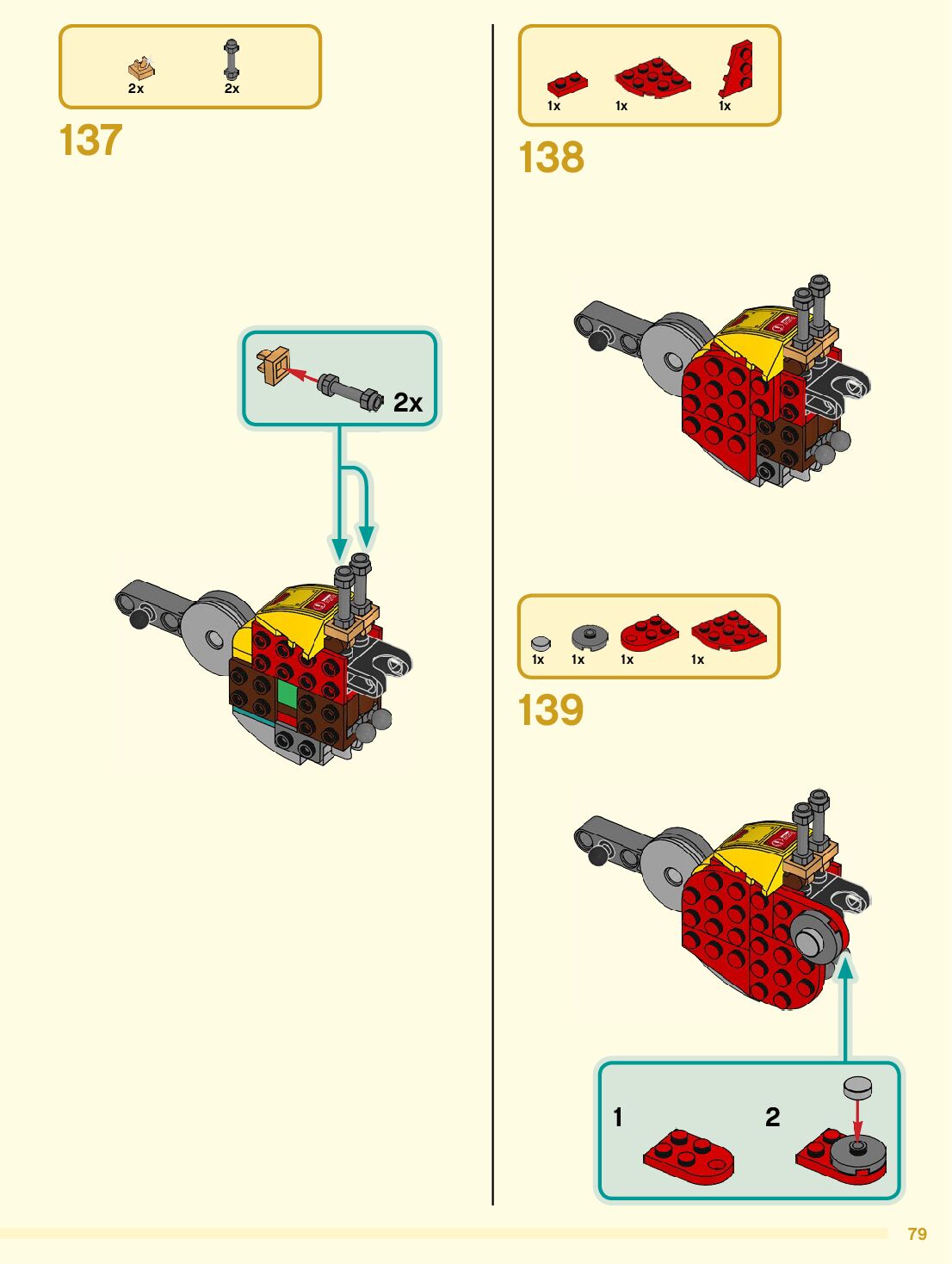 2x 2x

137

2x

1x 1x 1x

138

1x 1x 1x 1x

139

1

2

79