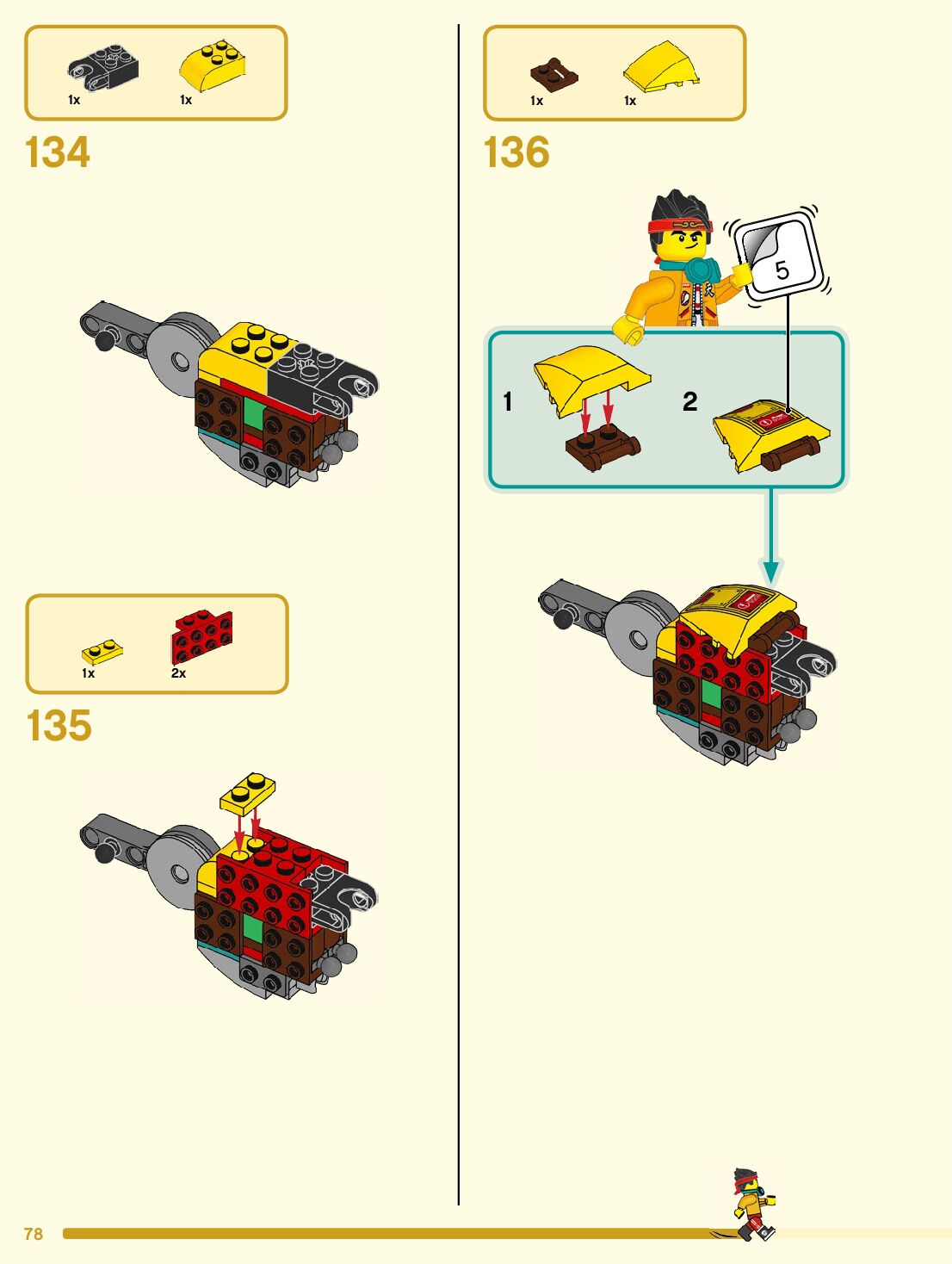 1x 1x

134

1x 2x

135

1x 1x

136

5

1

2

78