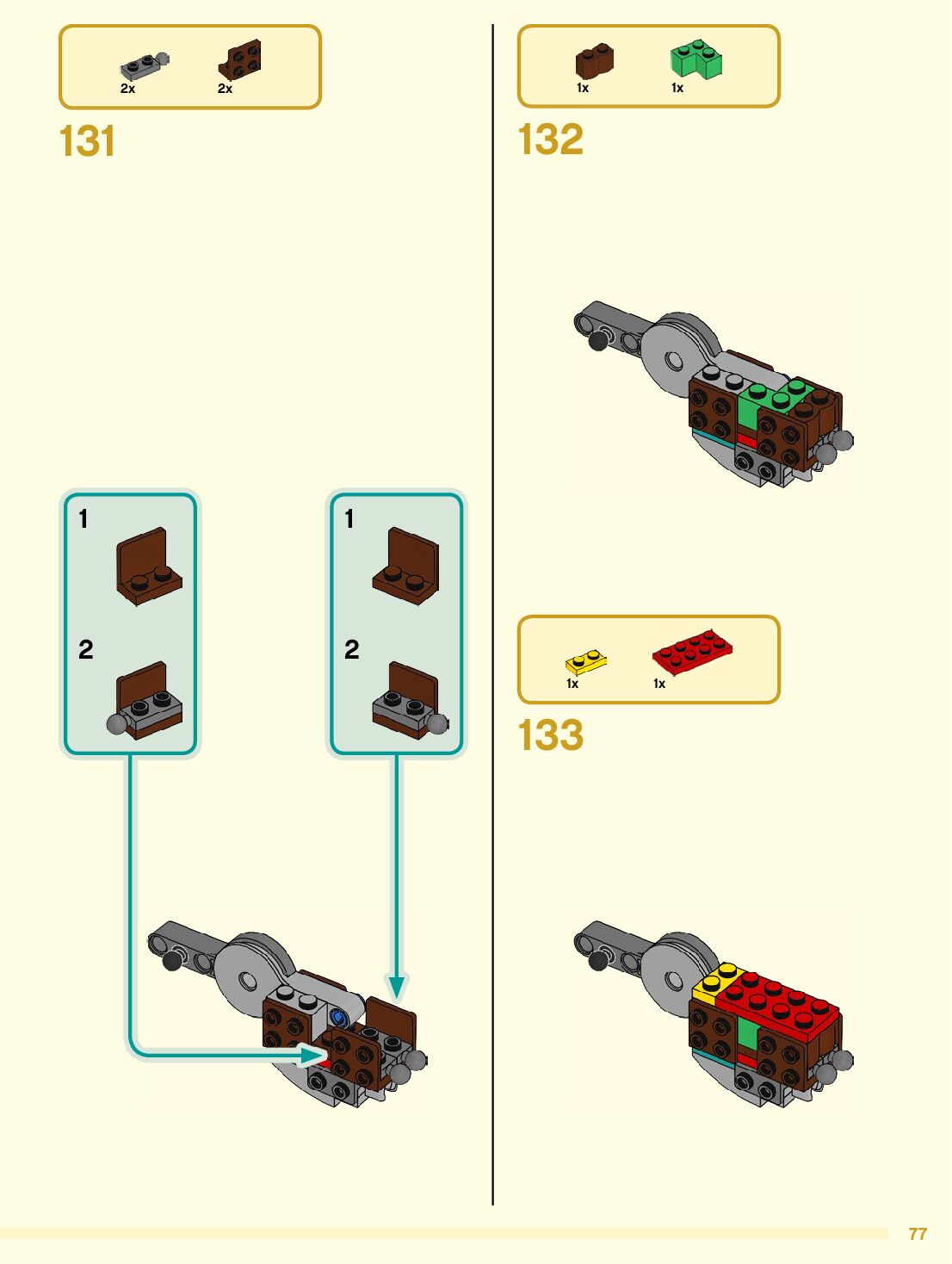 2x 2x

131

1

2

1

2

1x 1x

132

1x 1x

133

77