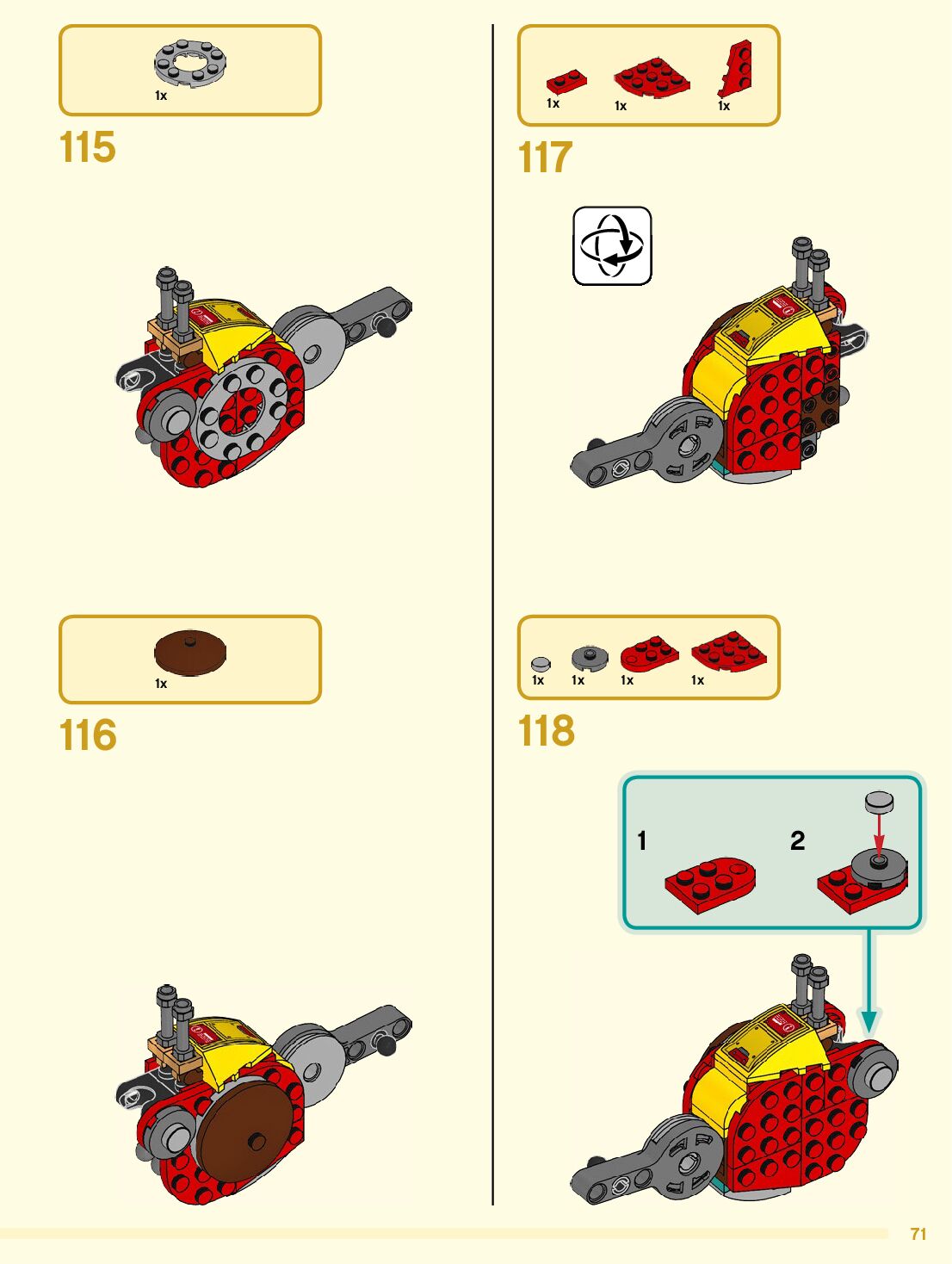 1x

115

1x

116

1x 1x 1x

117

1x 1x 1x 1x

118

1

2

71