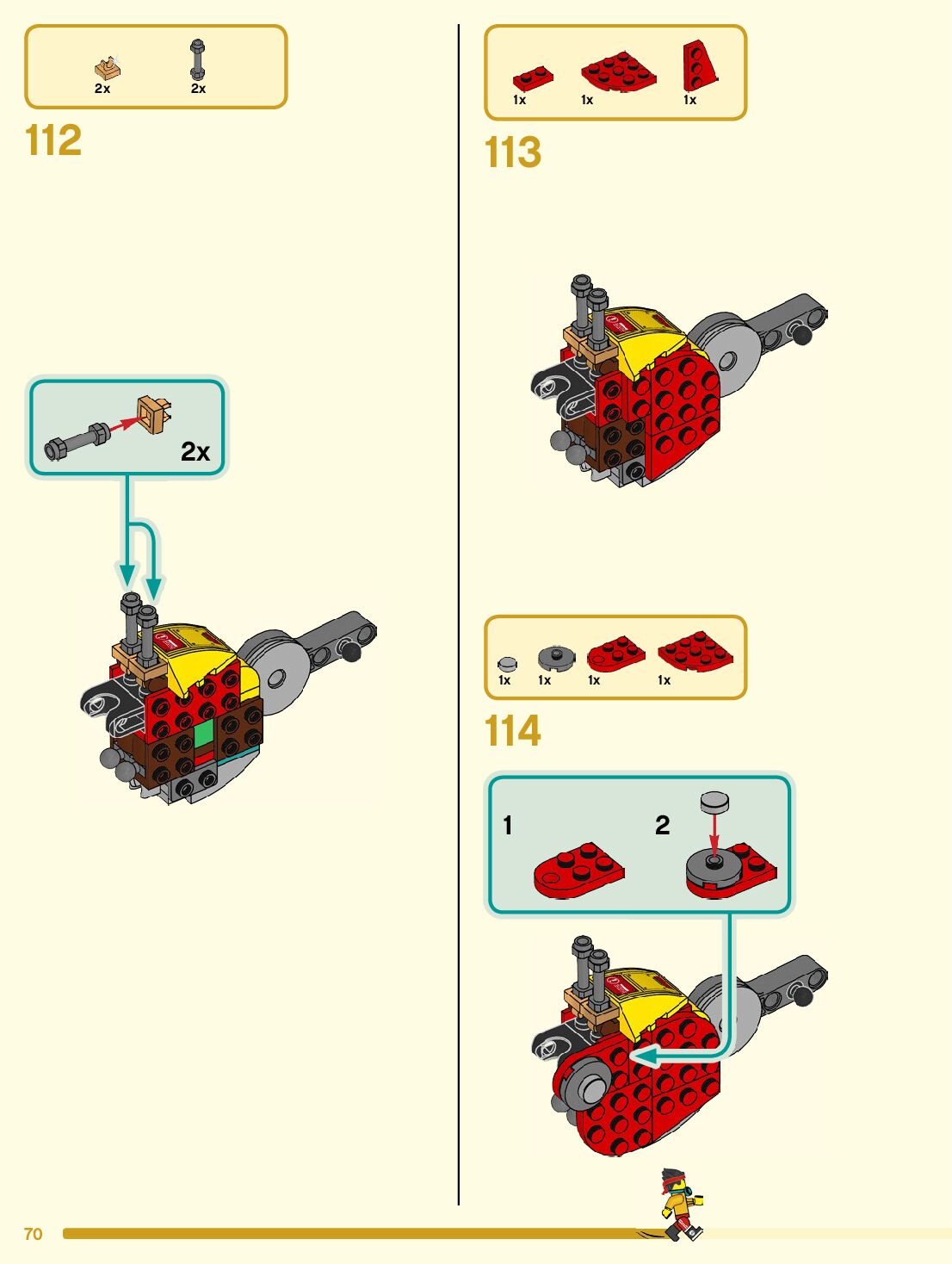 2x 2x

112

2x

1x 1x 1x

113

1x 1x 1x 1x

114

1 2

70