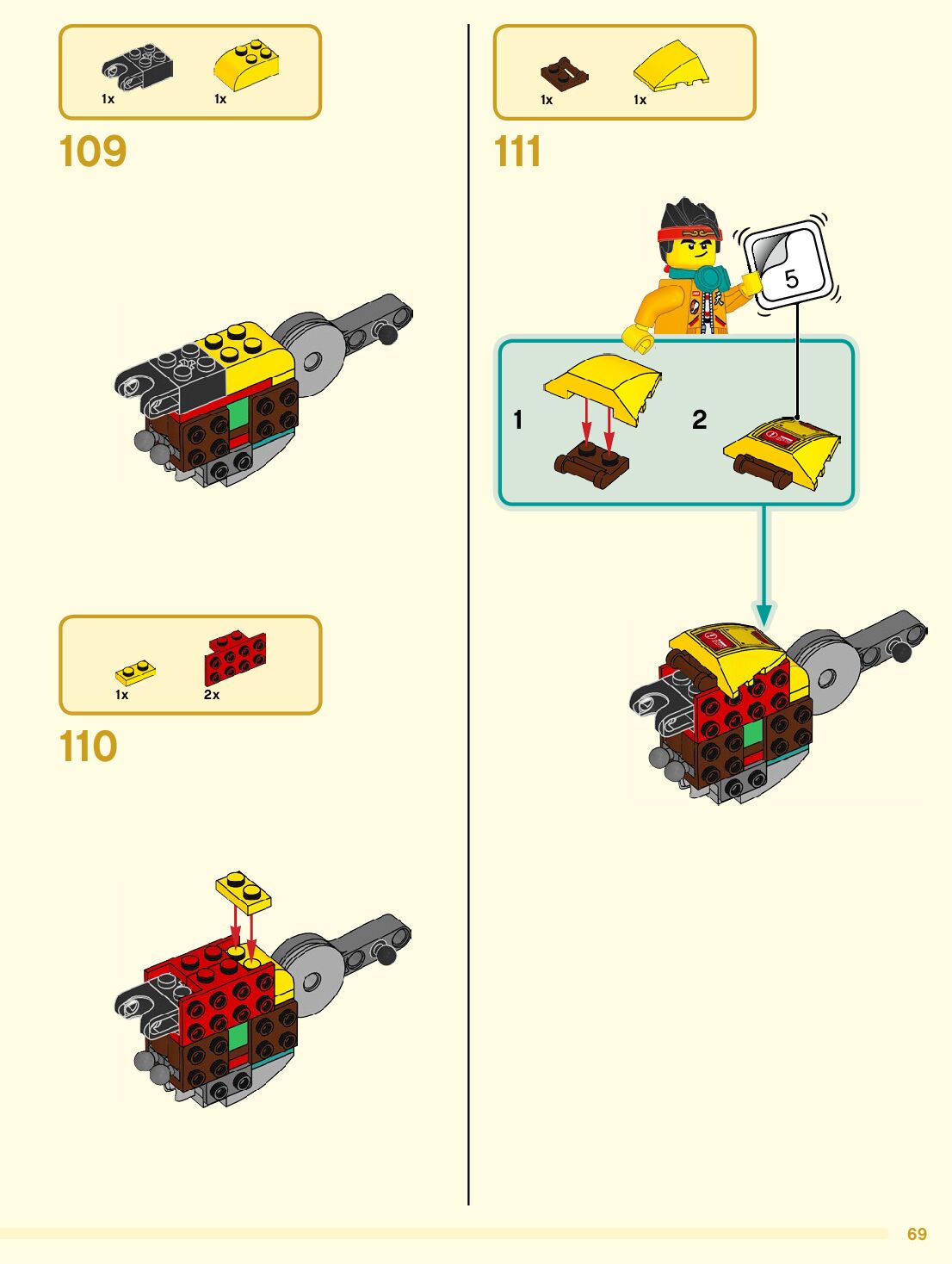 1x 1x

109

1x 2x

110

1x 1x

111

5

1

2

69