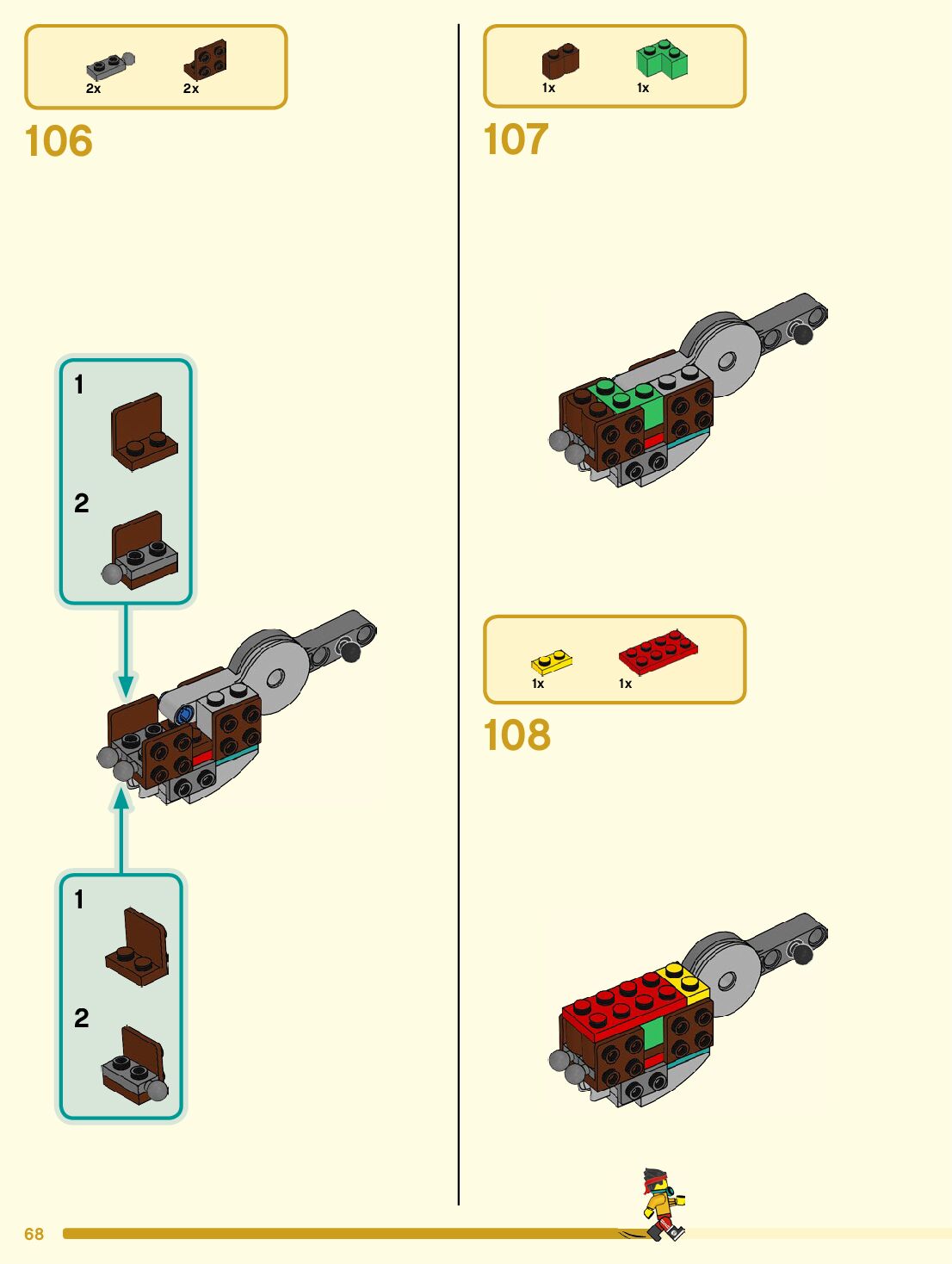 2x 2x

106

1

2

1

2

1x 1x

107

1x 1x

108

68