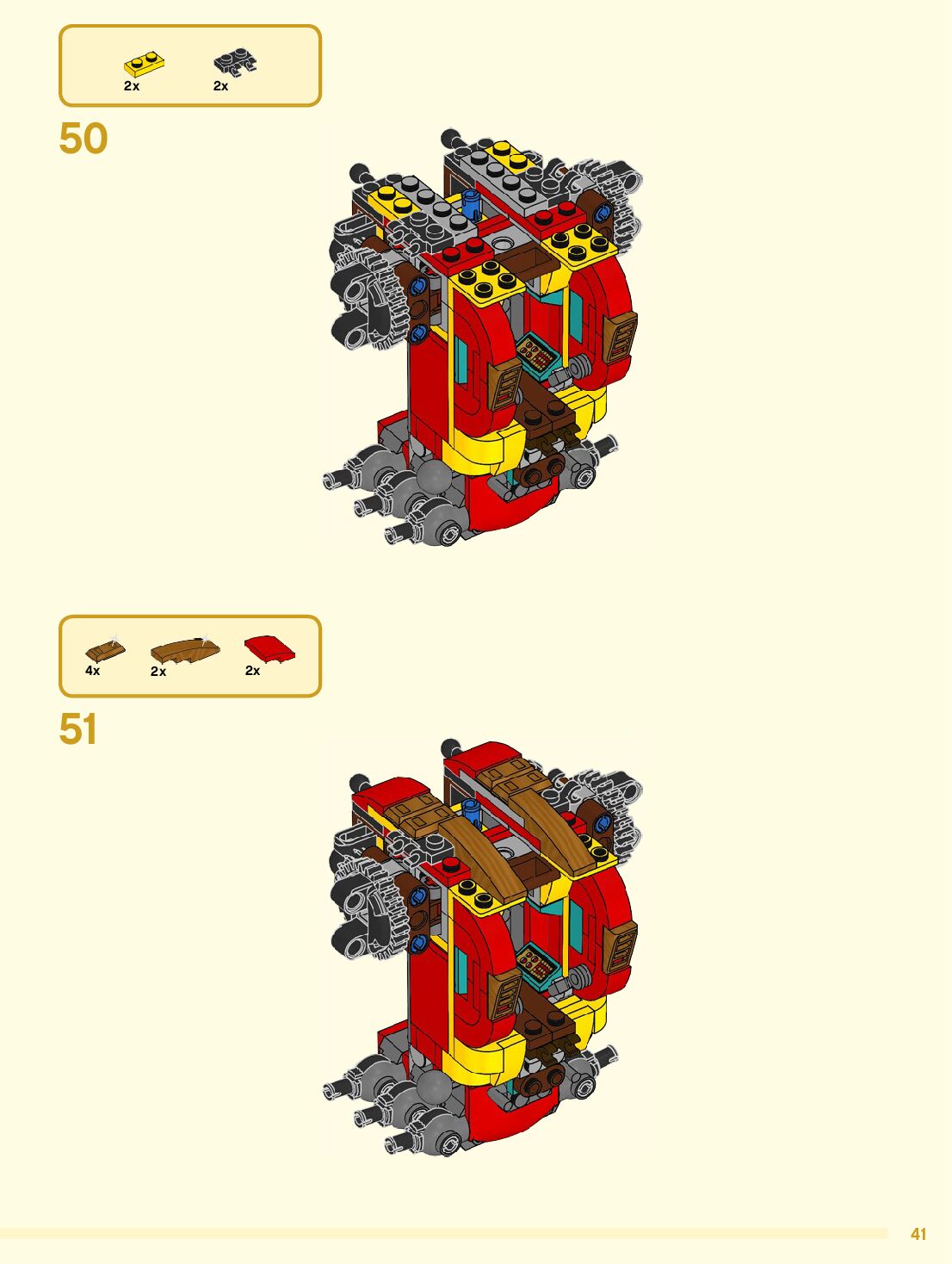 2x 2x

50

4x 2x 2x

51

41