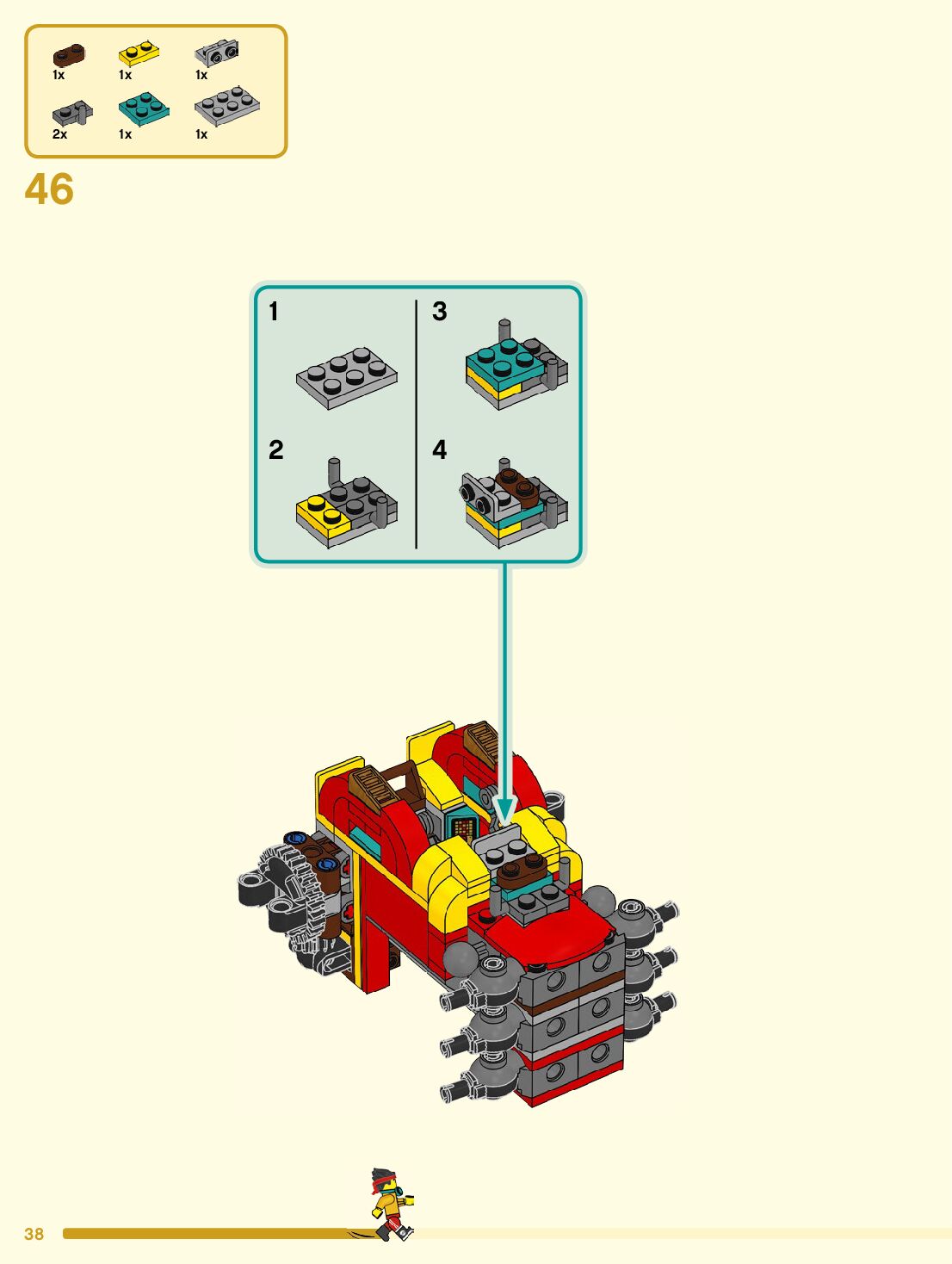 1x 1x 1x
2x 1x 1x

46

1
2
3
4

38