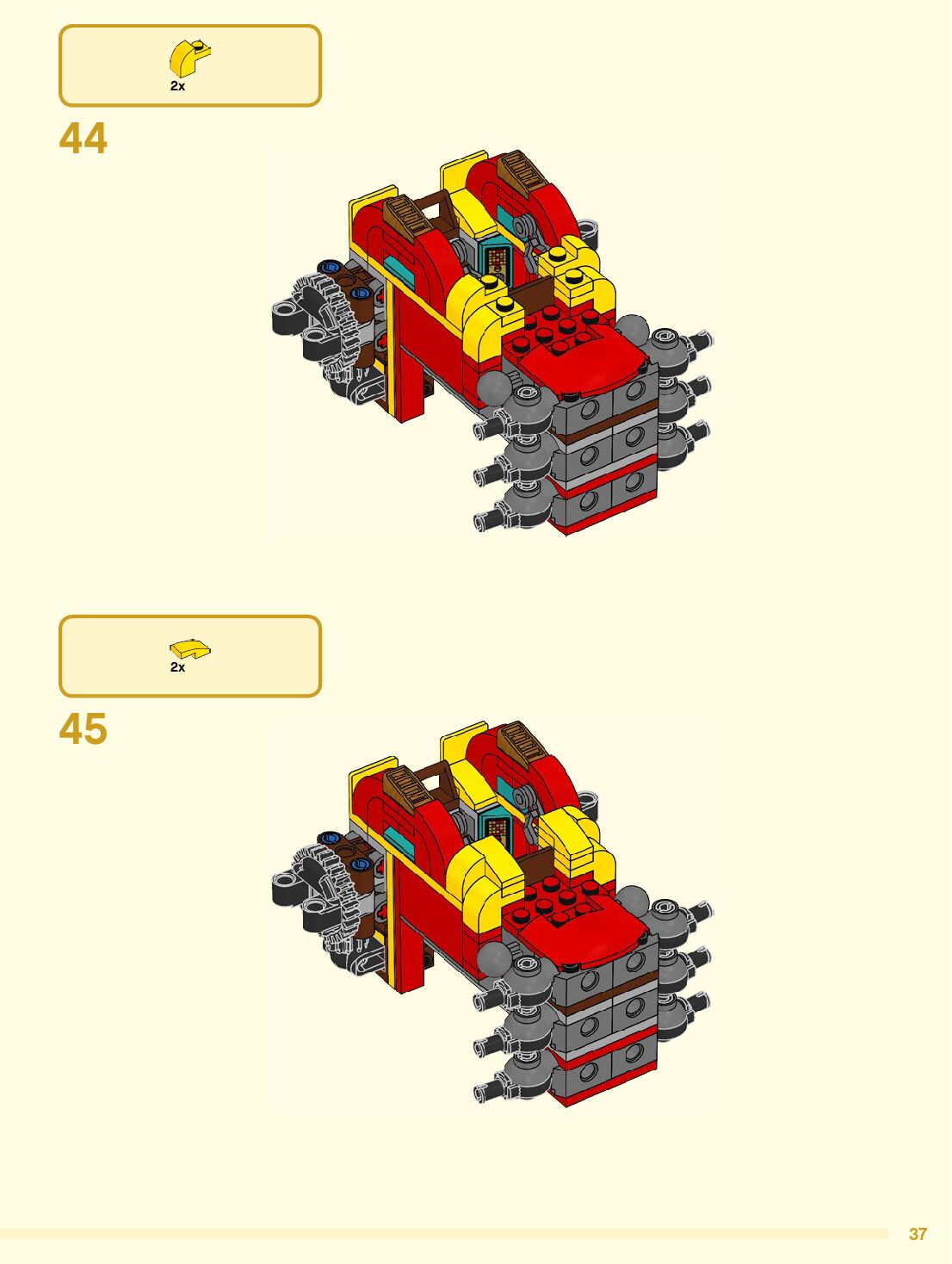 2x

44

2x

45

37