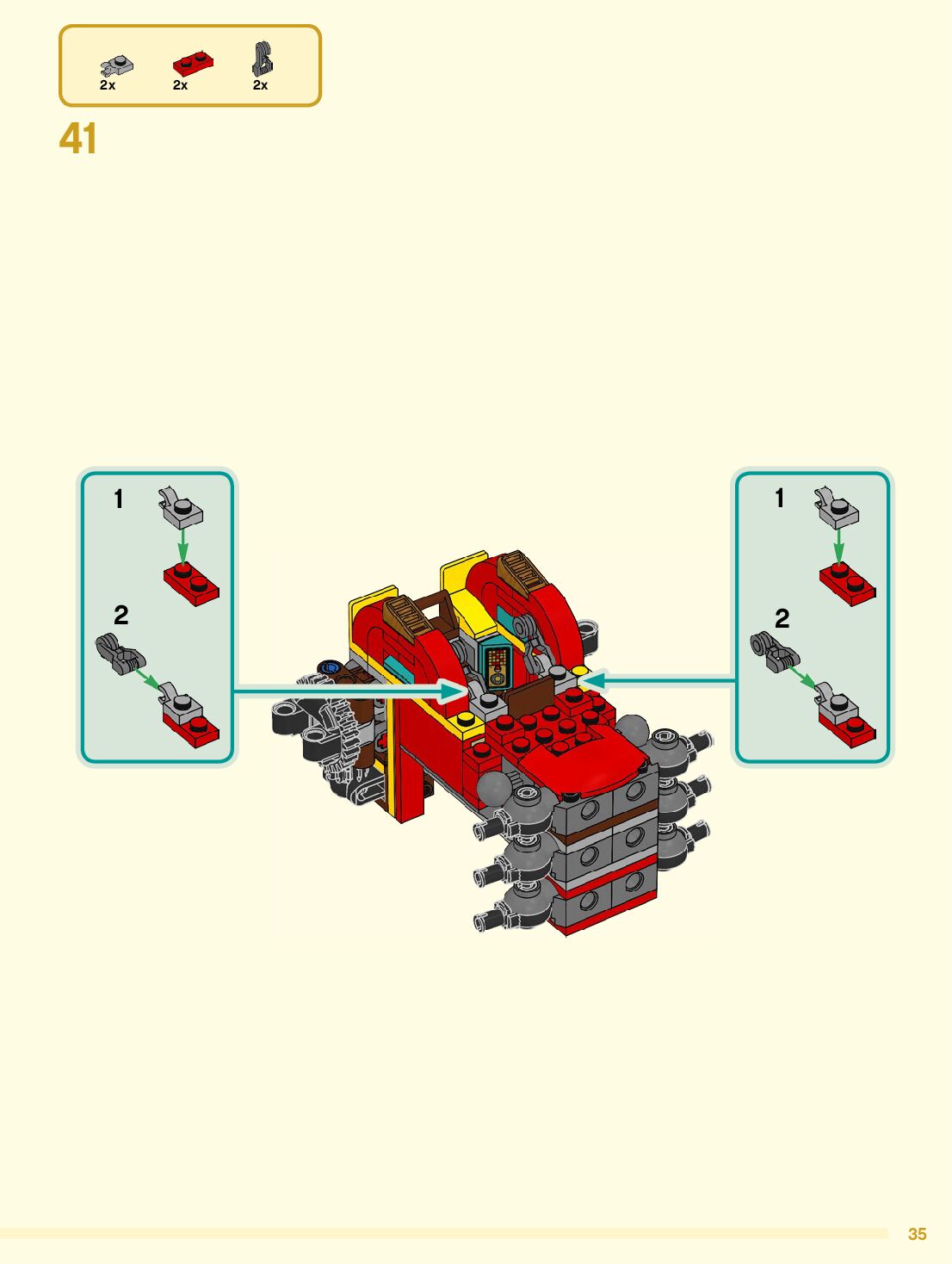 2x 2x 2x

41

1

2

1

2

35