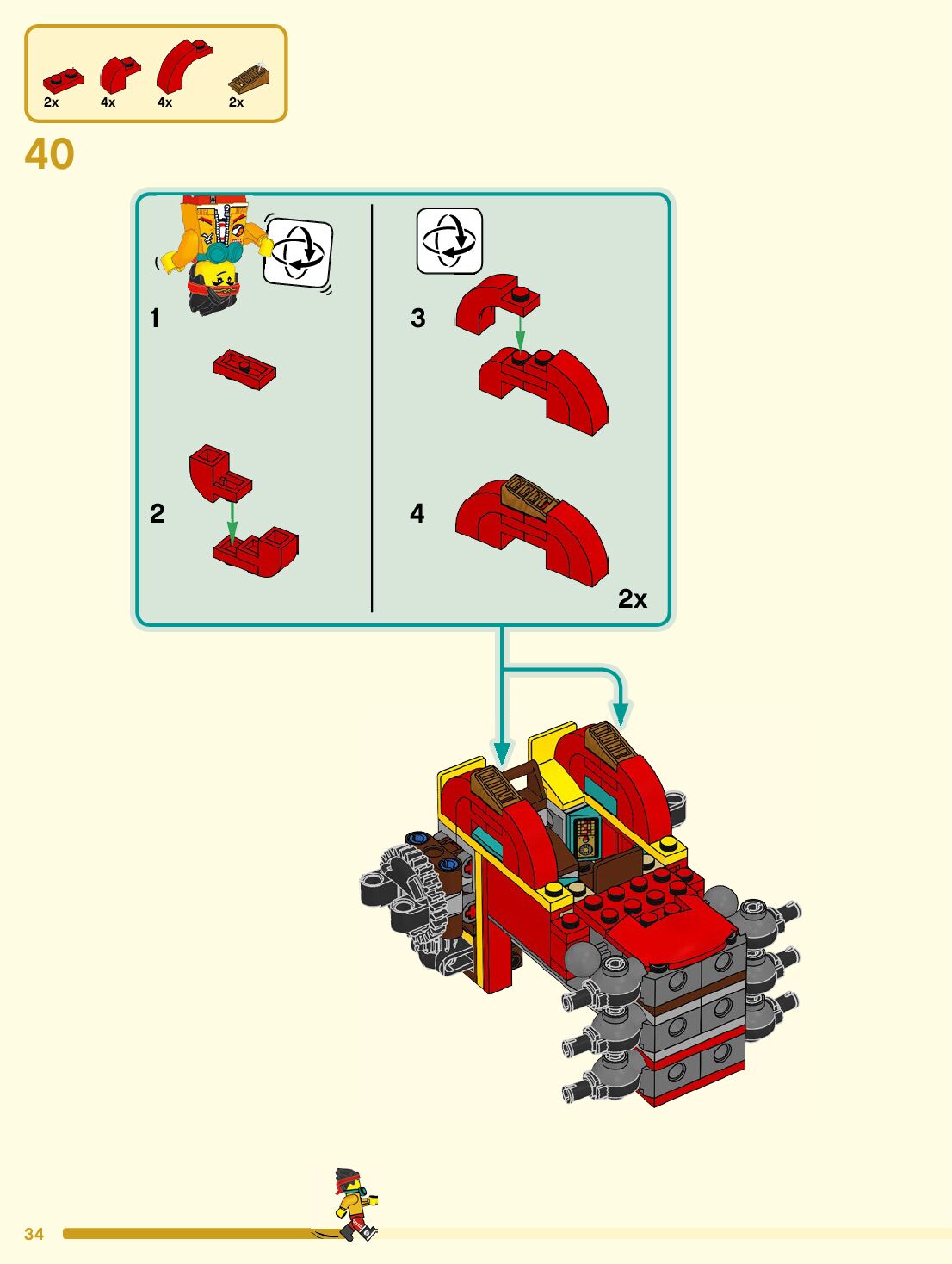 2x 4x 4x 2x

40

1

2

3

4

2x

34