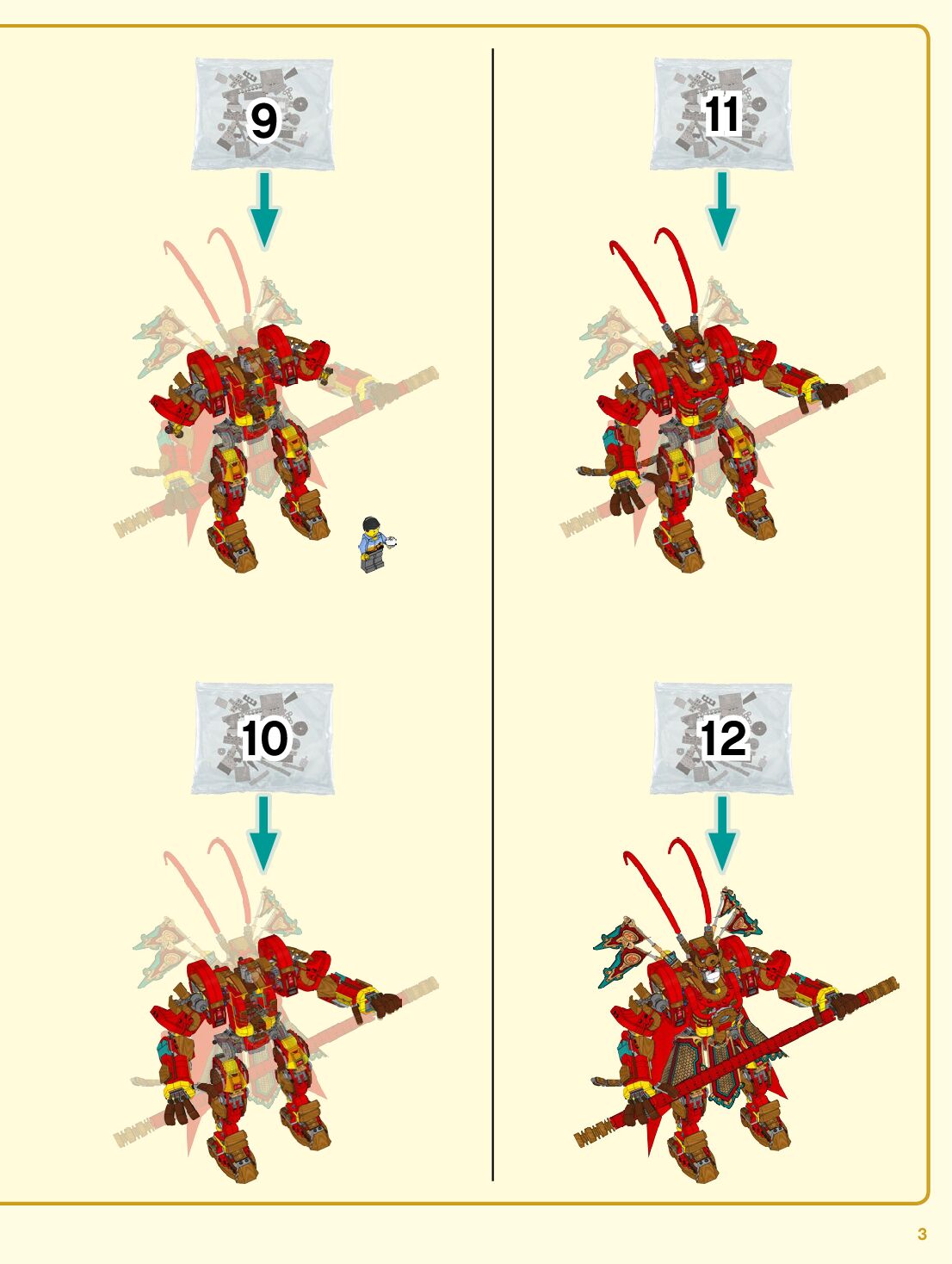 9

10

11

12

3