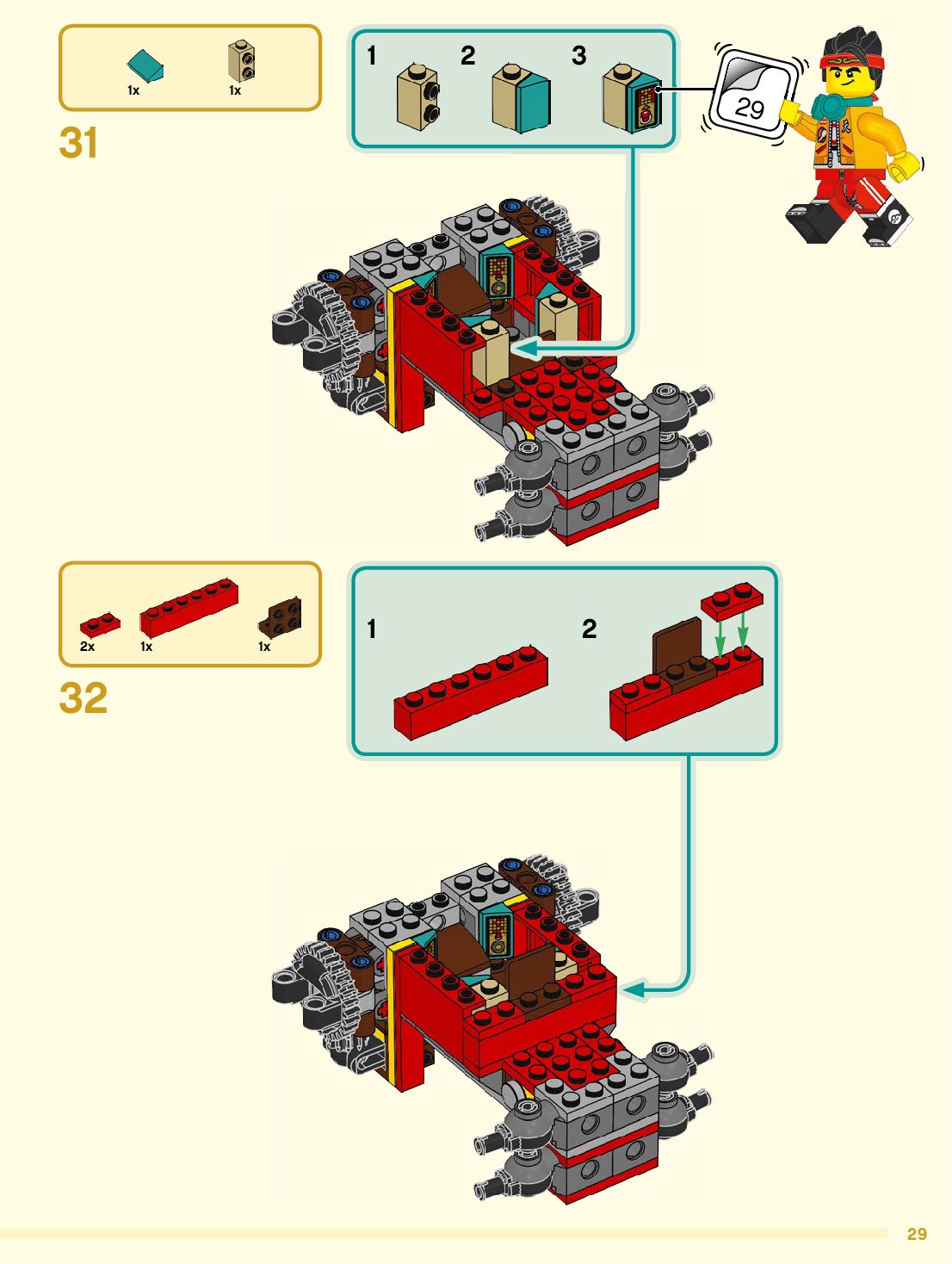 1x 1x

31

1 2 3

29

2x 1x 1x

32

1 2

29