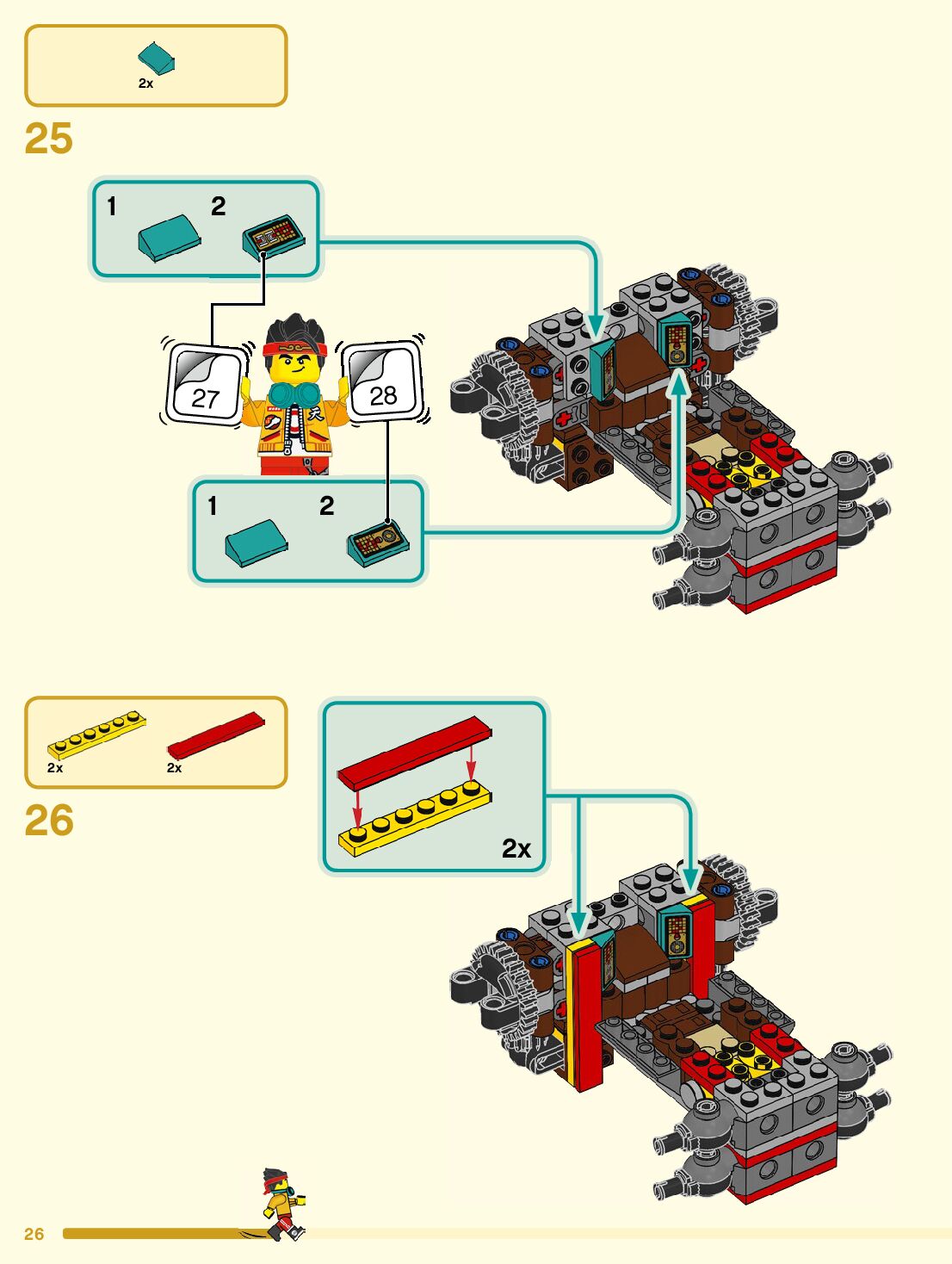 2x

25

1 2

27

28

1 2

2x 2x

26

2x

26