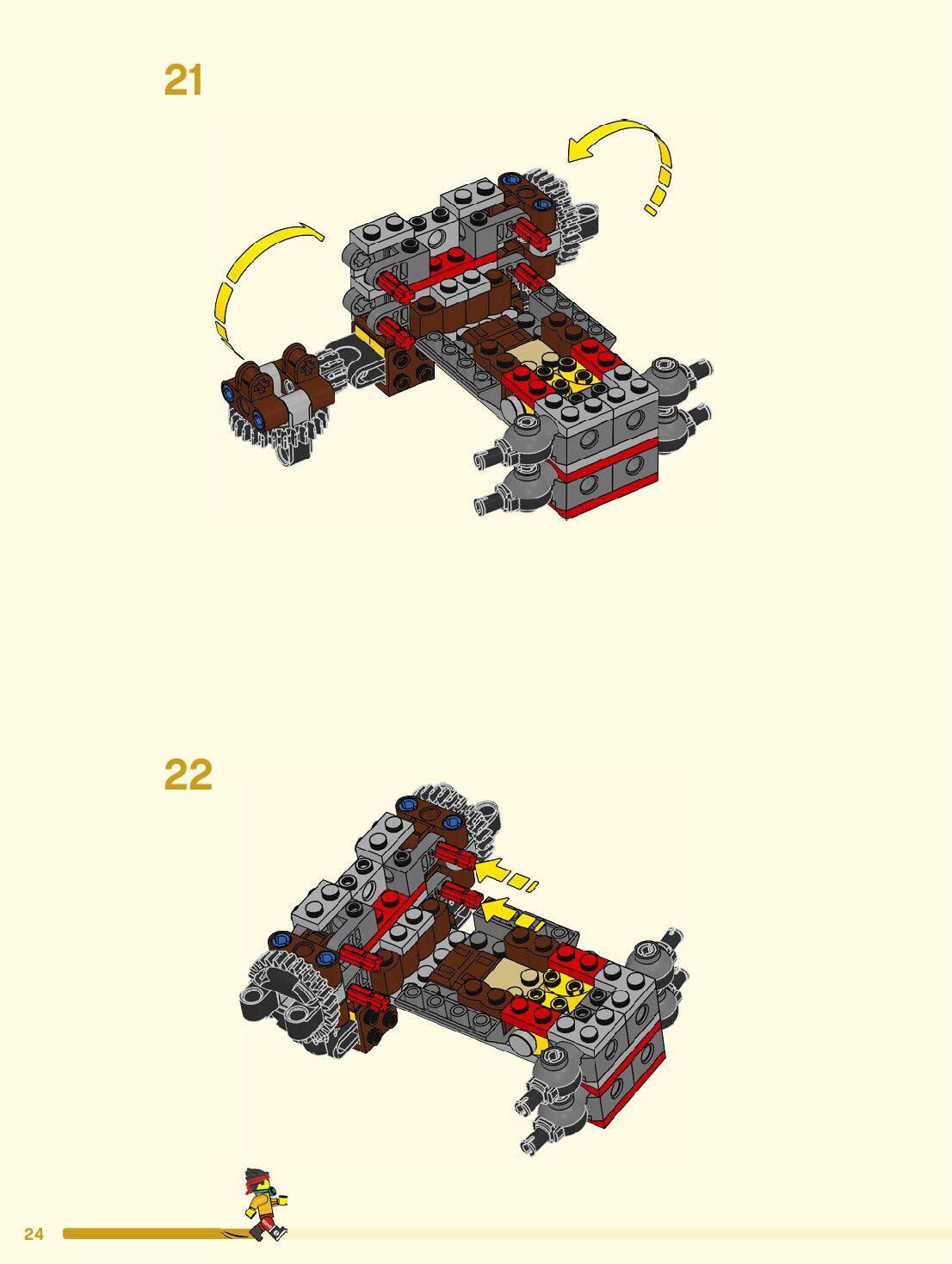 21

22

24