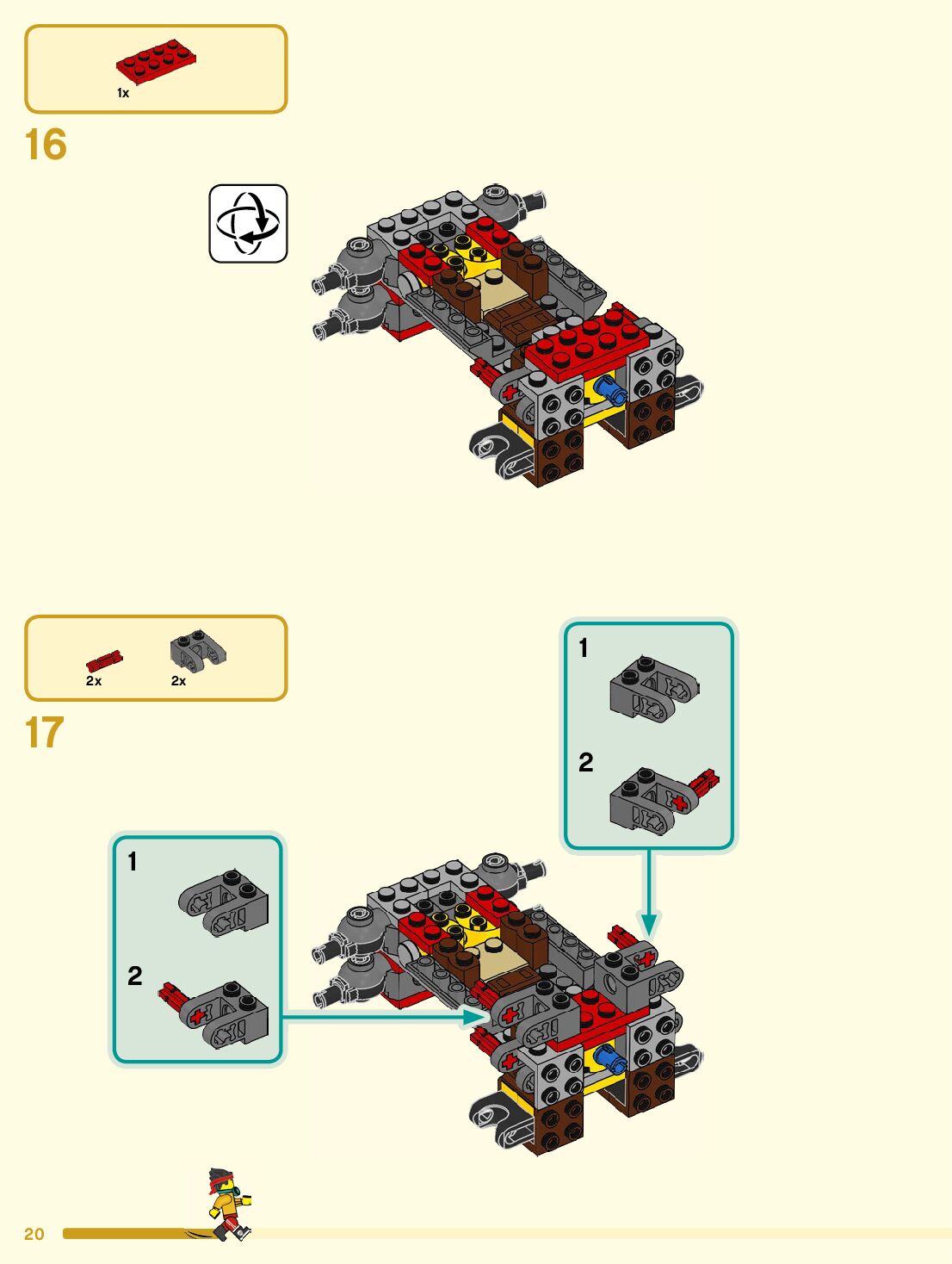 1x

16

2x 2x

17

1

2

1

2

20