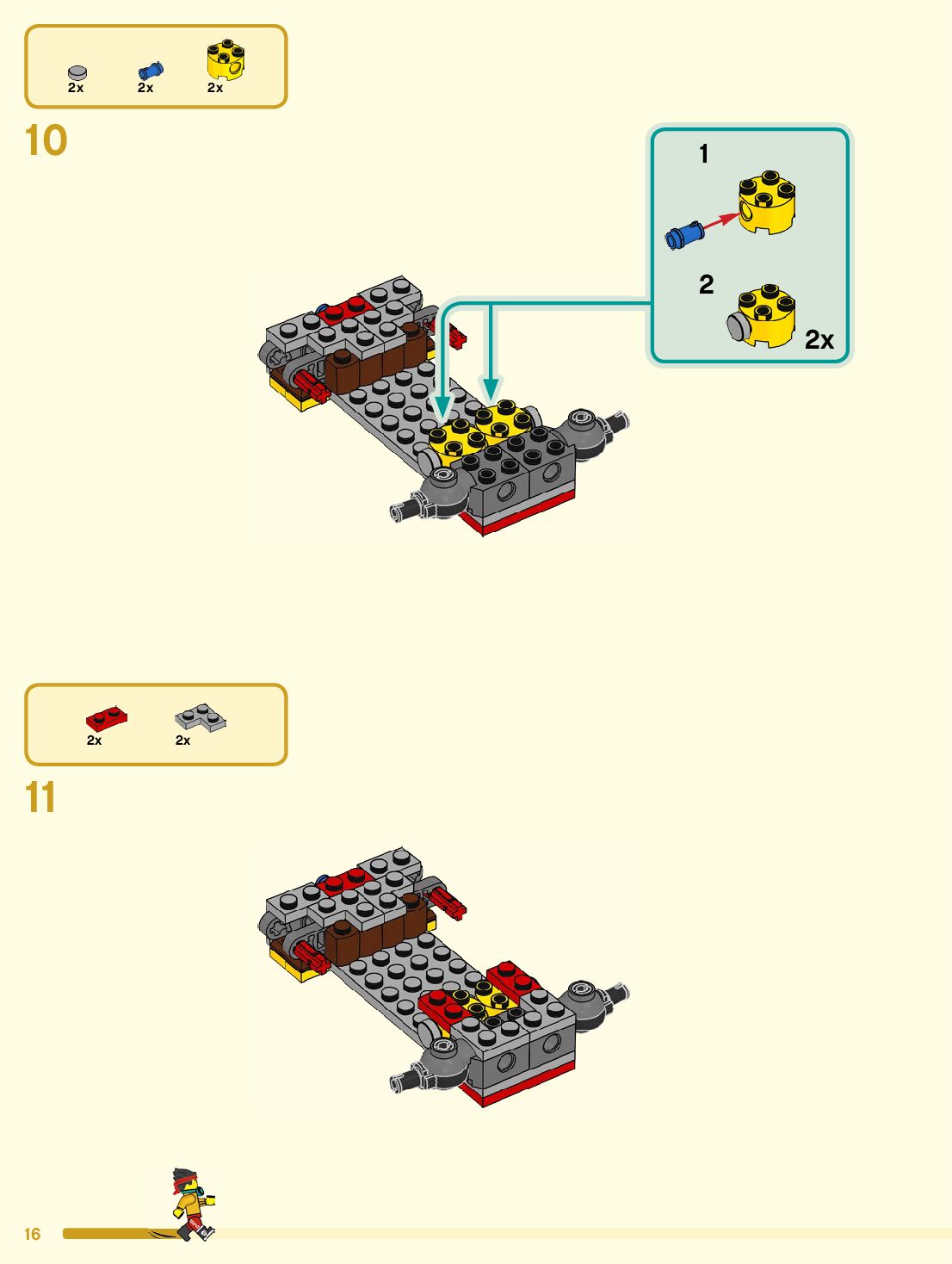 2x 2x 2x

10

1

2

2x

2x 2x

11

16