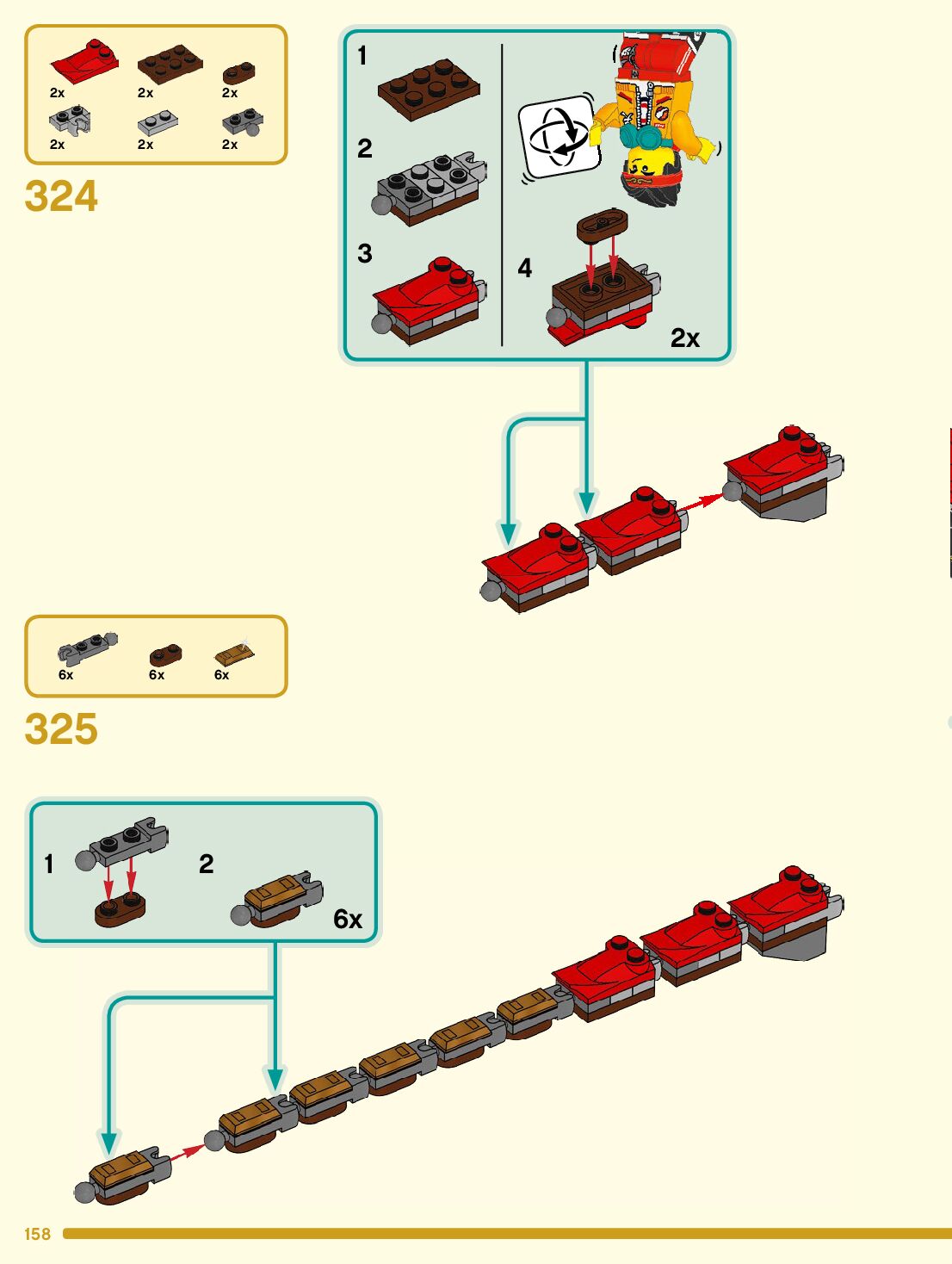 2x
2x
2x
2x
2x
2x

324

1

2

3

4

2x

6x
6x
6x

325

1

2

6x

158