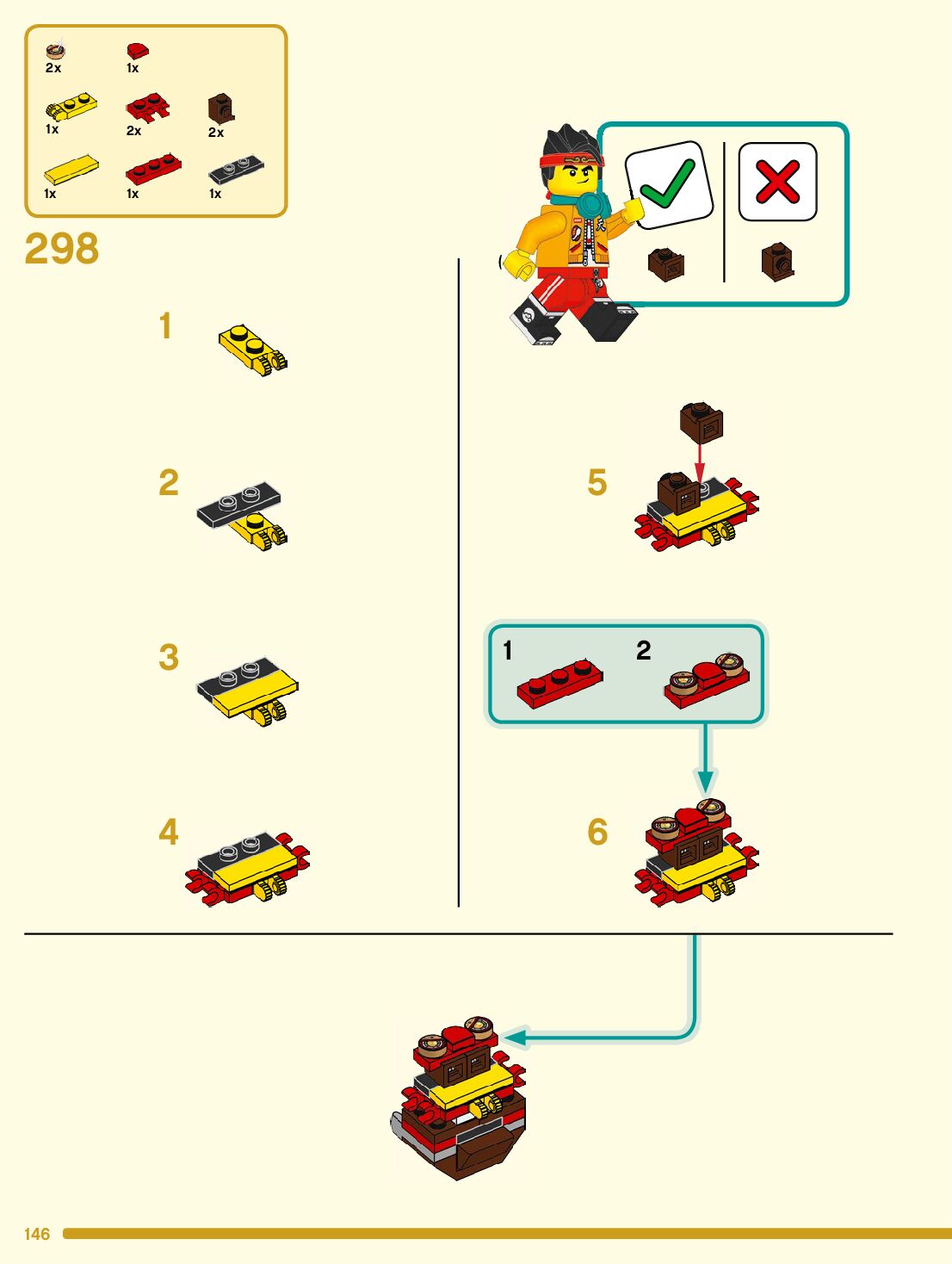 2x 1x
1x 2x 2x
1x 1x 1x

298

1

2

3

4

5

1 2

6

146