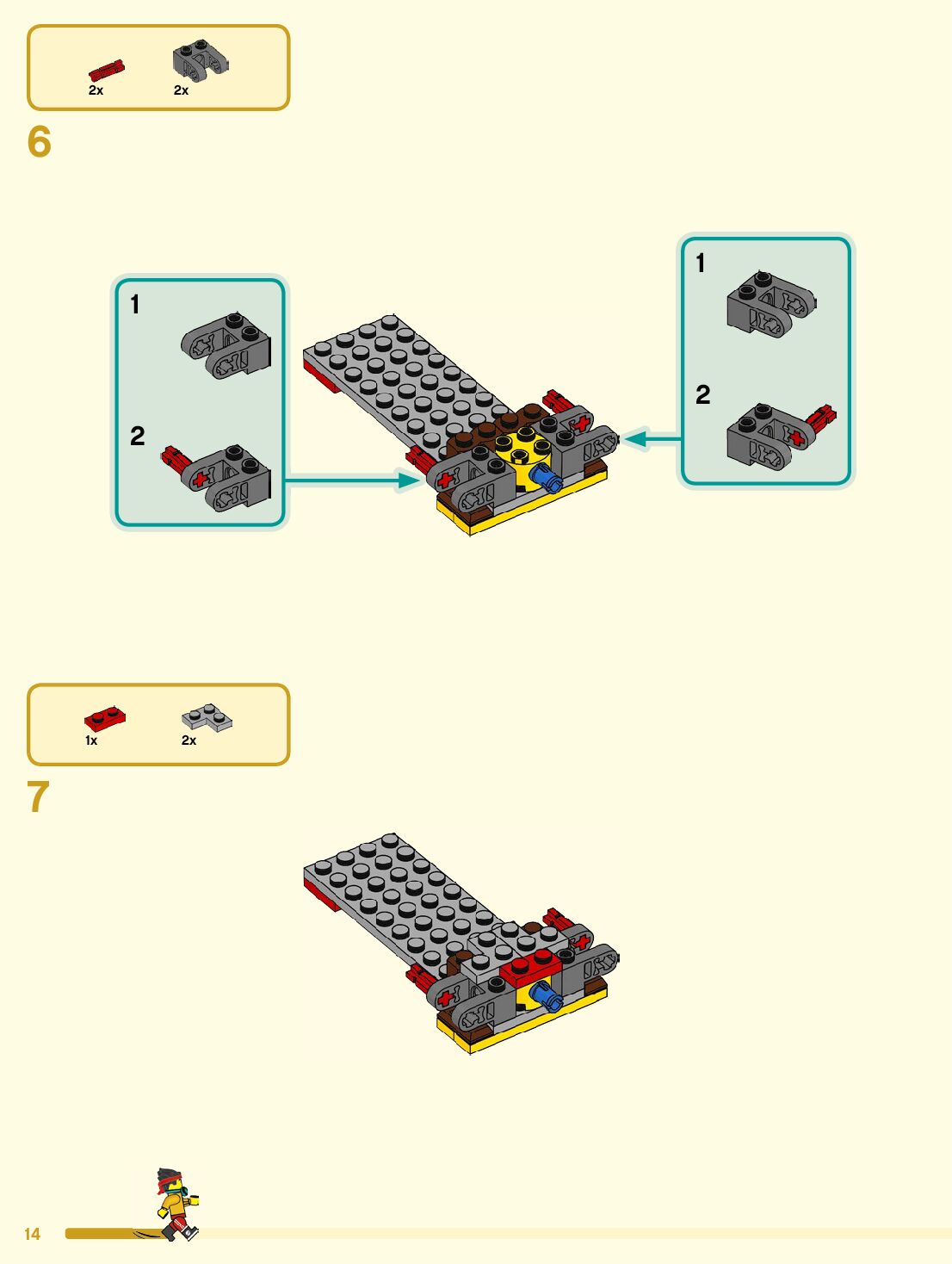 2x 2x

6

1

2

1

2

1x 2x

7

14