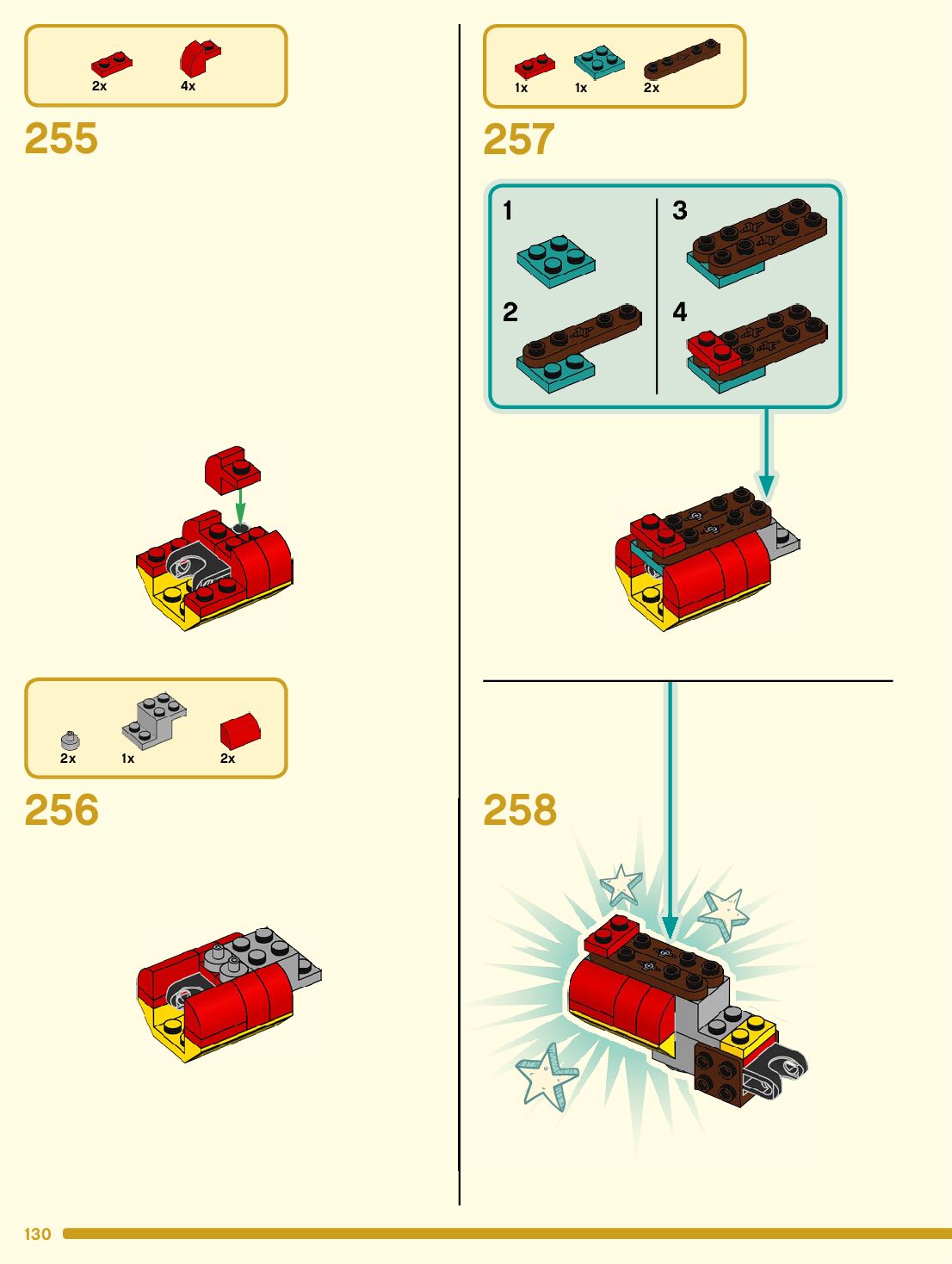 2x 4x

255

2x 1x 2x

256

1x 1x 2x

257

1

2

3

4

258

130