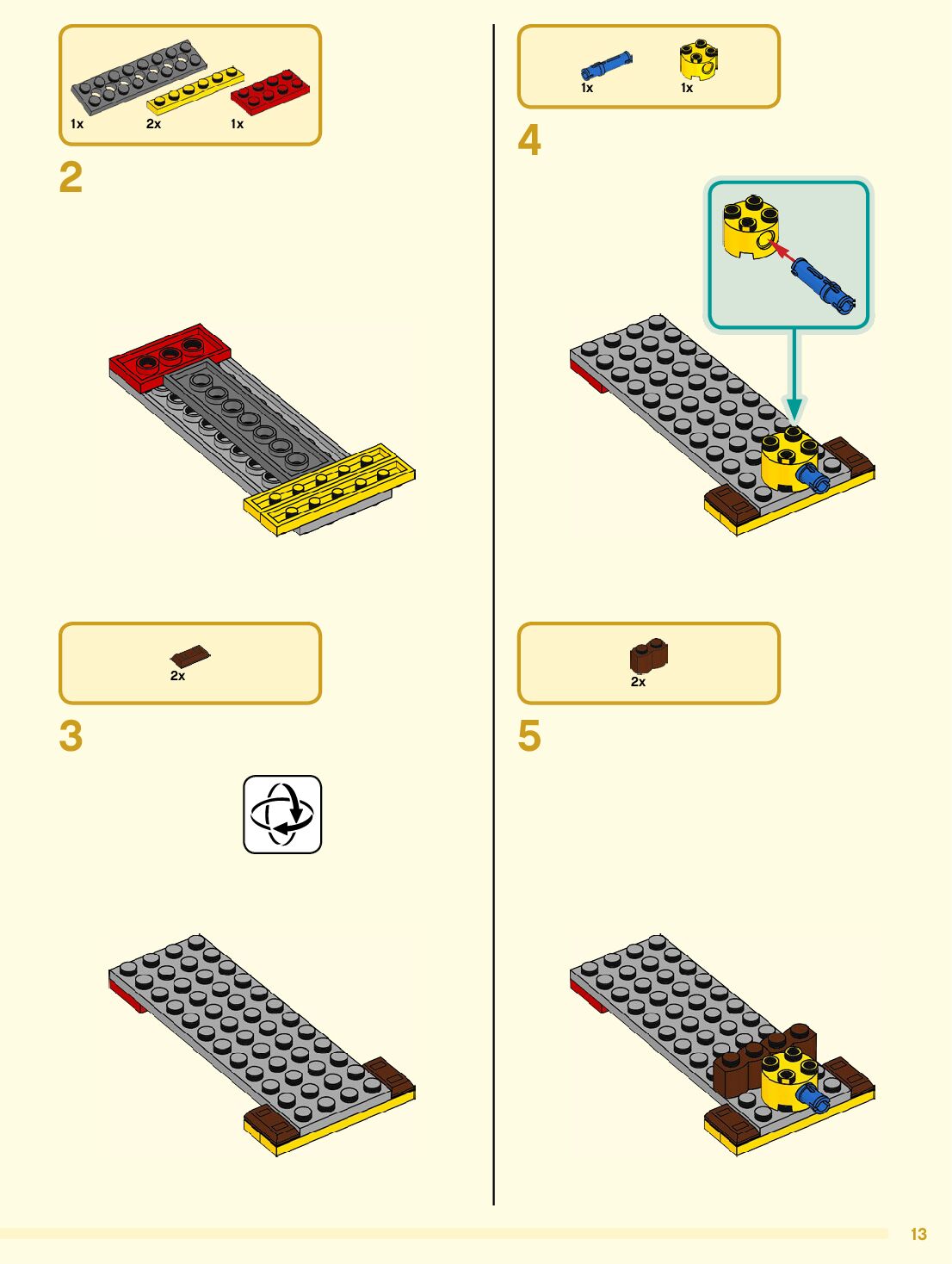 1x 2x 1x

2

2x

3

1x 1x

4

2x

5

13