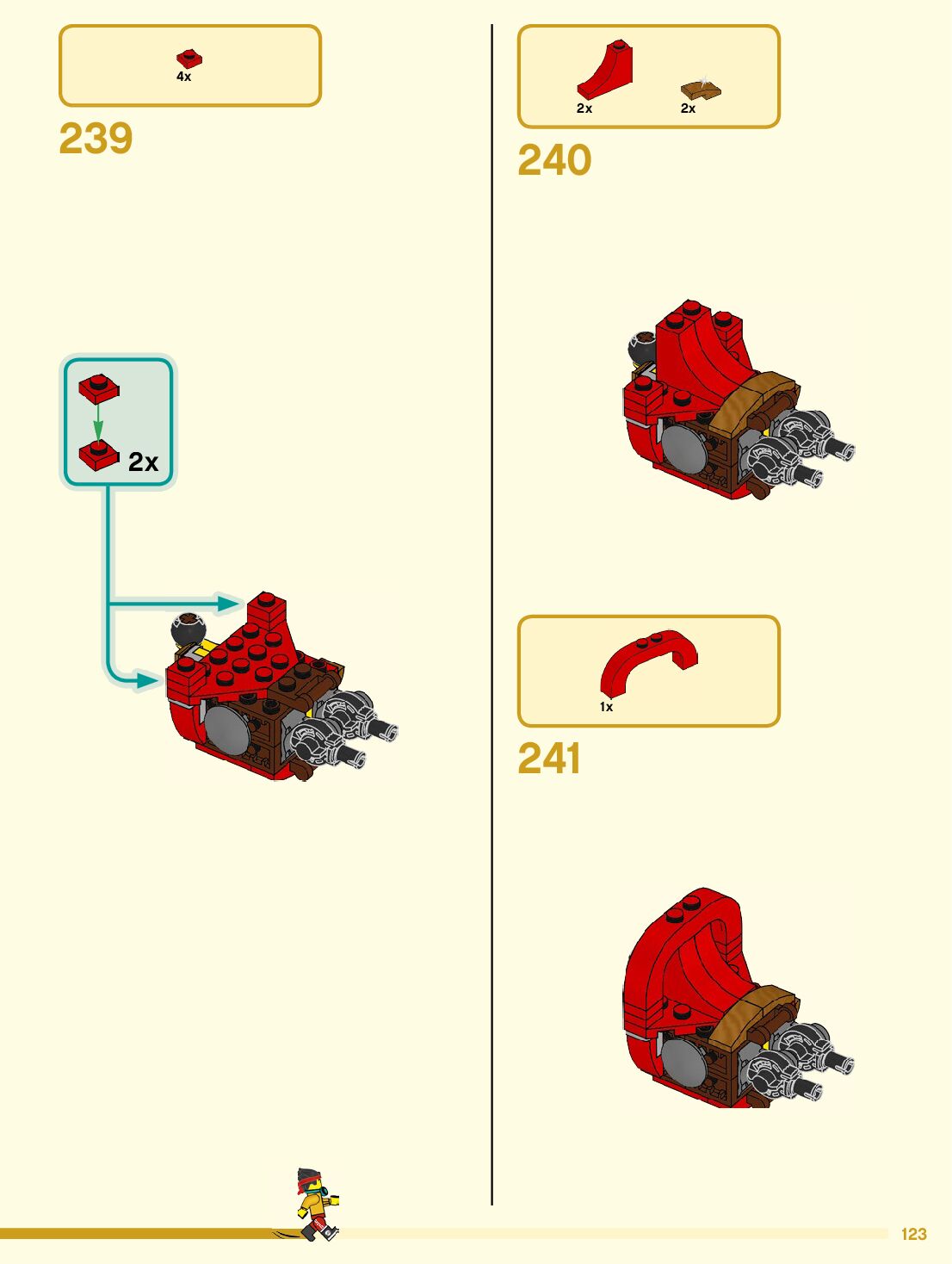 4x

239

2x

2x 2x

240

1x

241

123