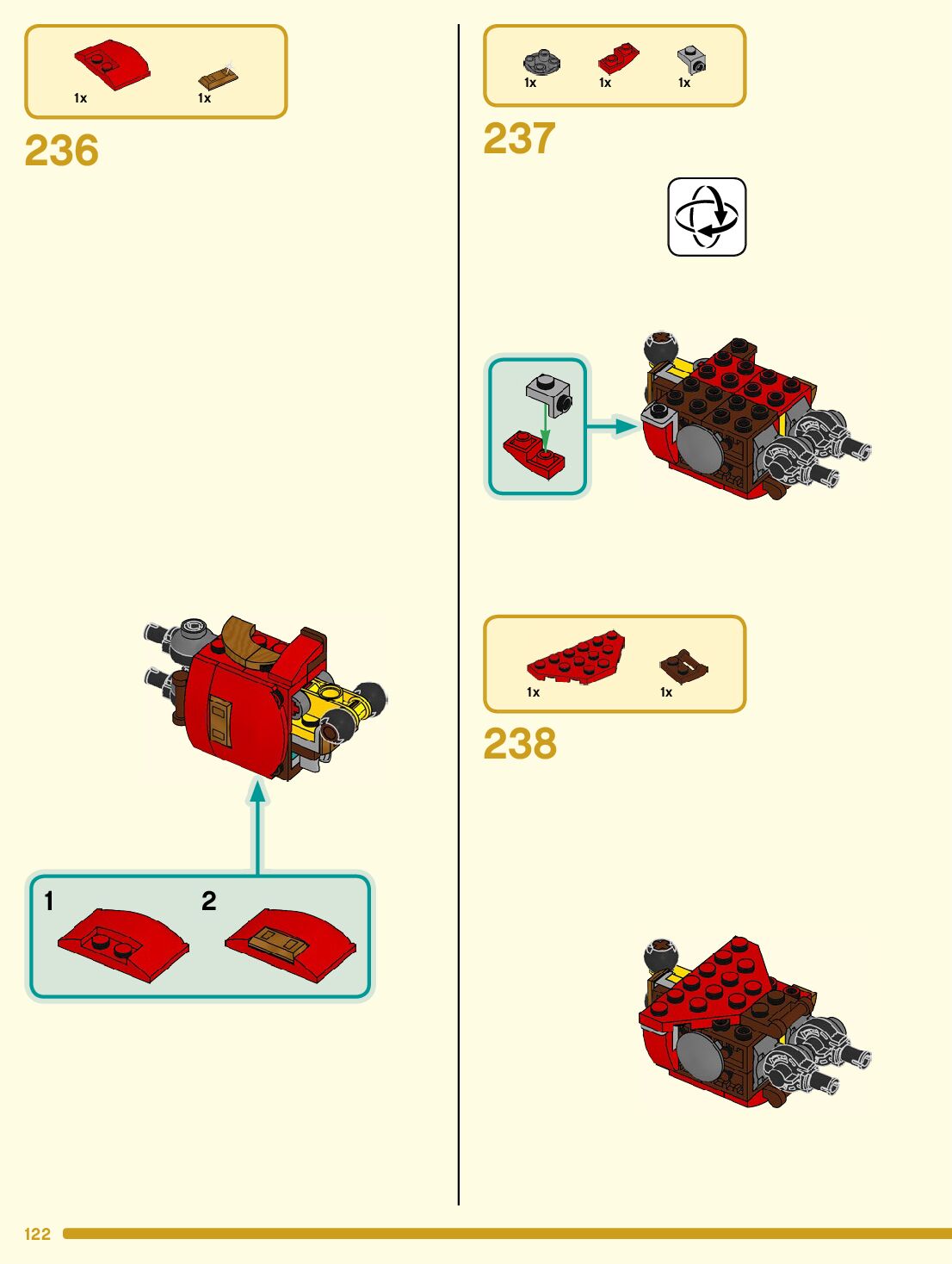 1x 1x

236

1 2

1x 1x 1x

237

1x 1x

238

122