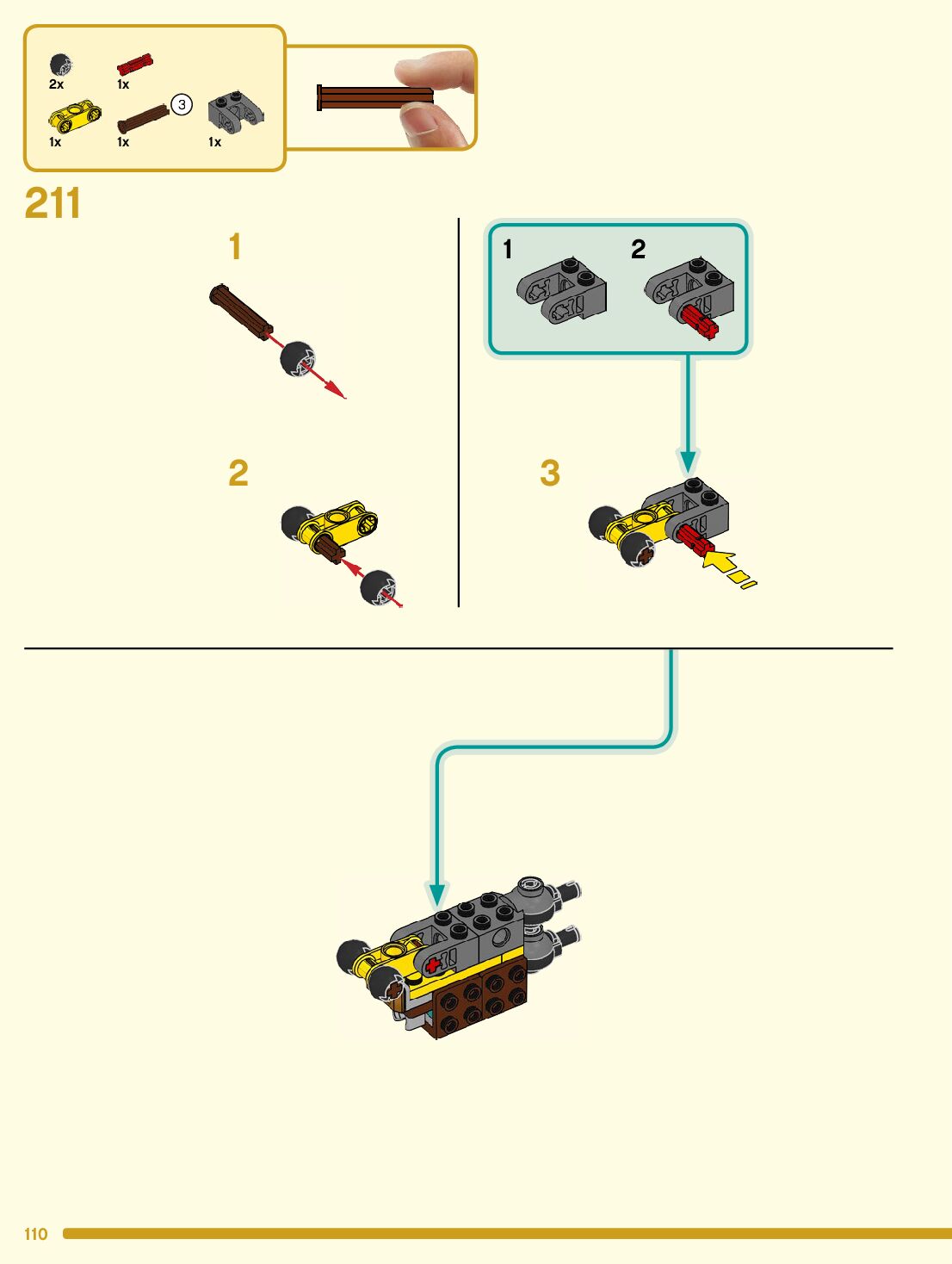 2x
1x
1x
1x
3
1x

211

1

2

1
2

3

110