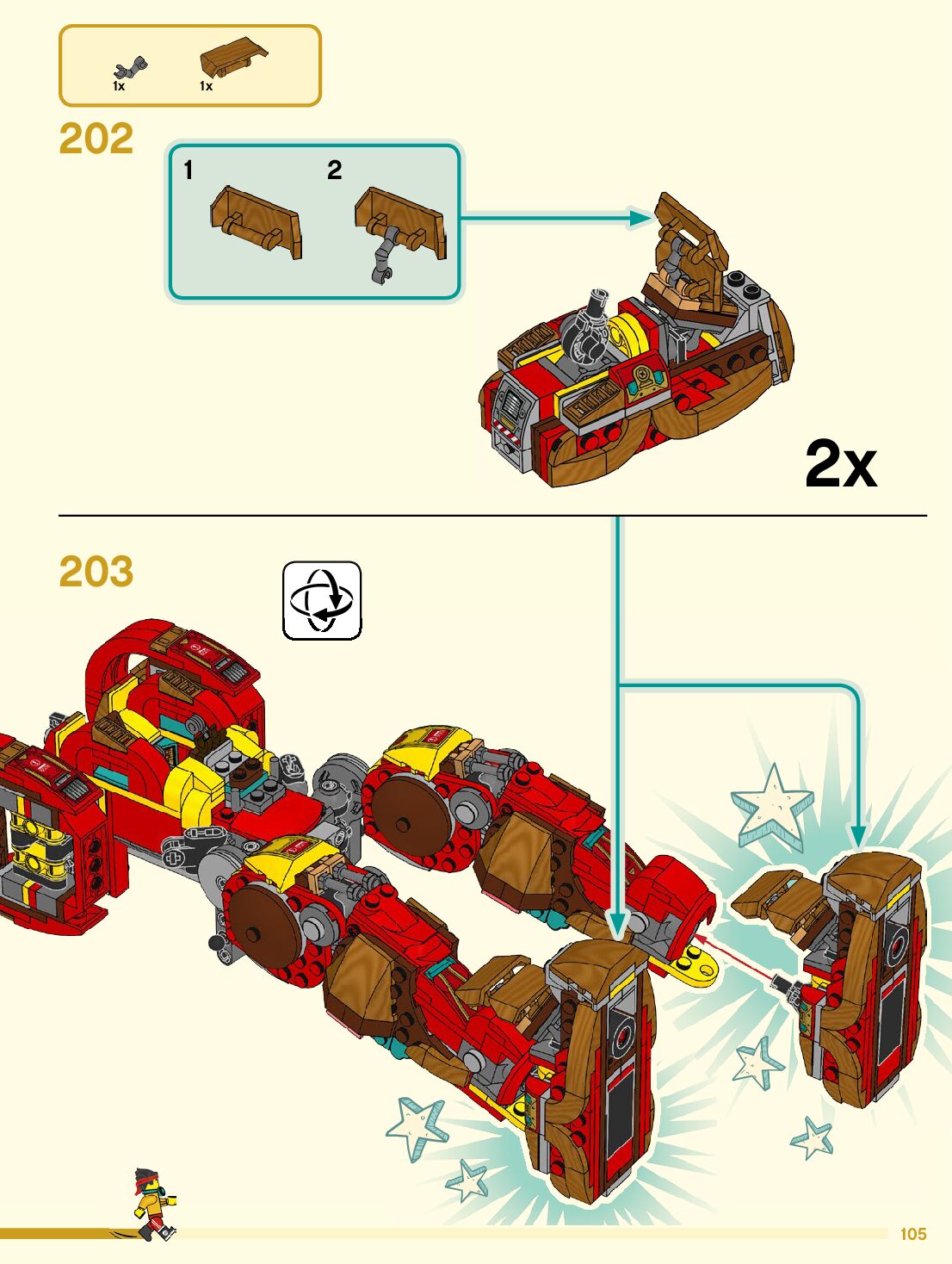 1x
1x

202

1
2

2x

203

105