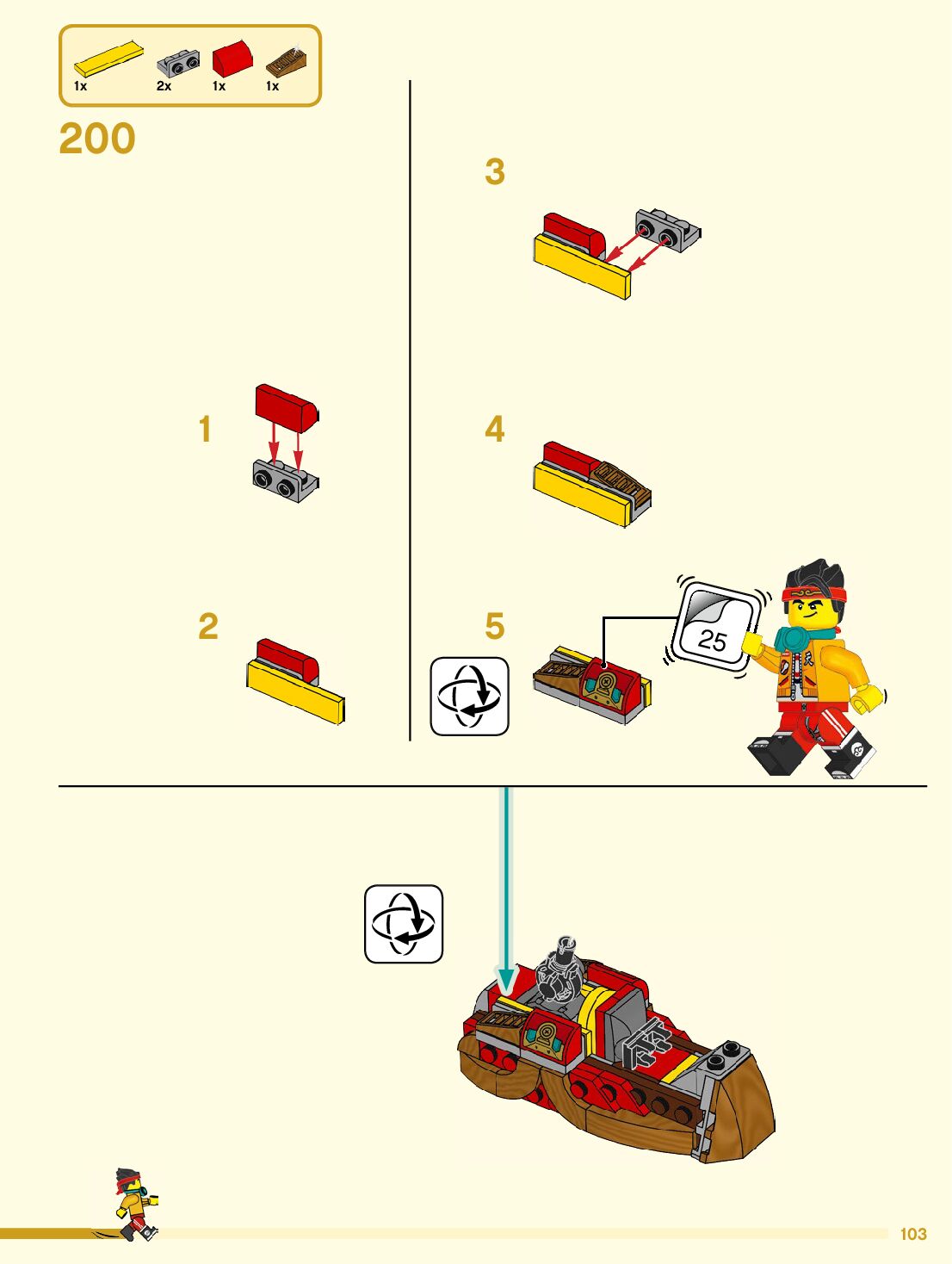 1x 2x 1x 1x

200

1

2

3

4

5

25

103