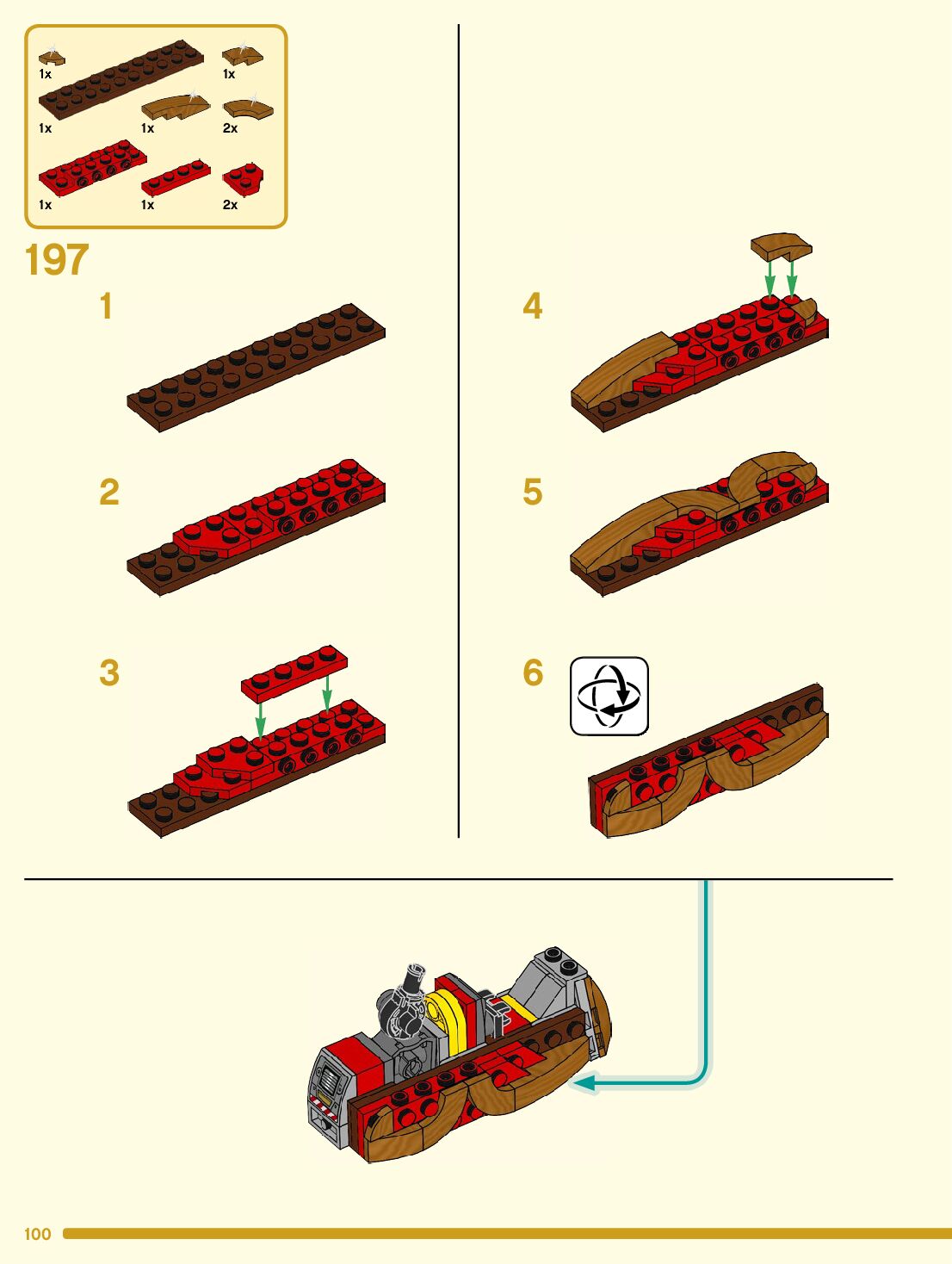 1x
1x
1x
1x
2x
1x
1x
2x

197

1

2

3

4

5

6

100