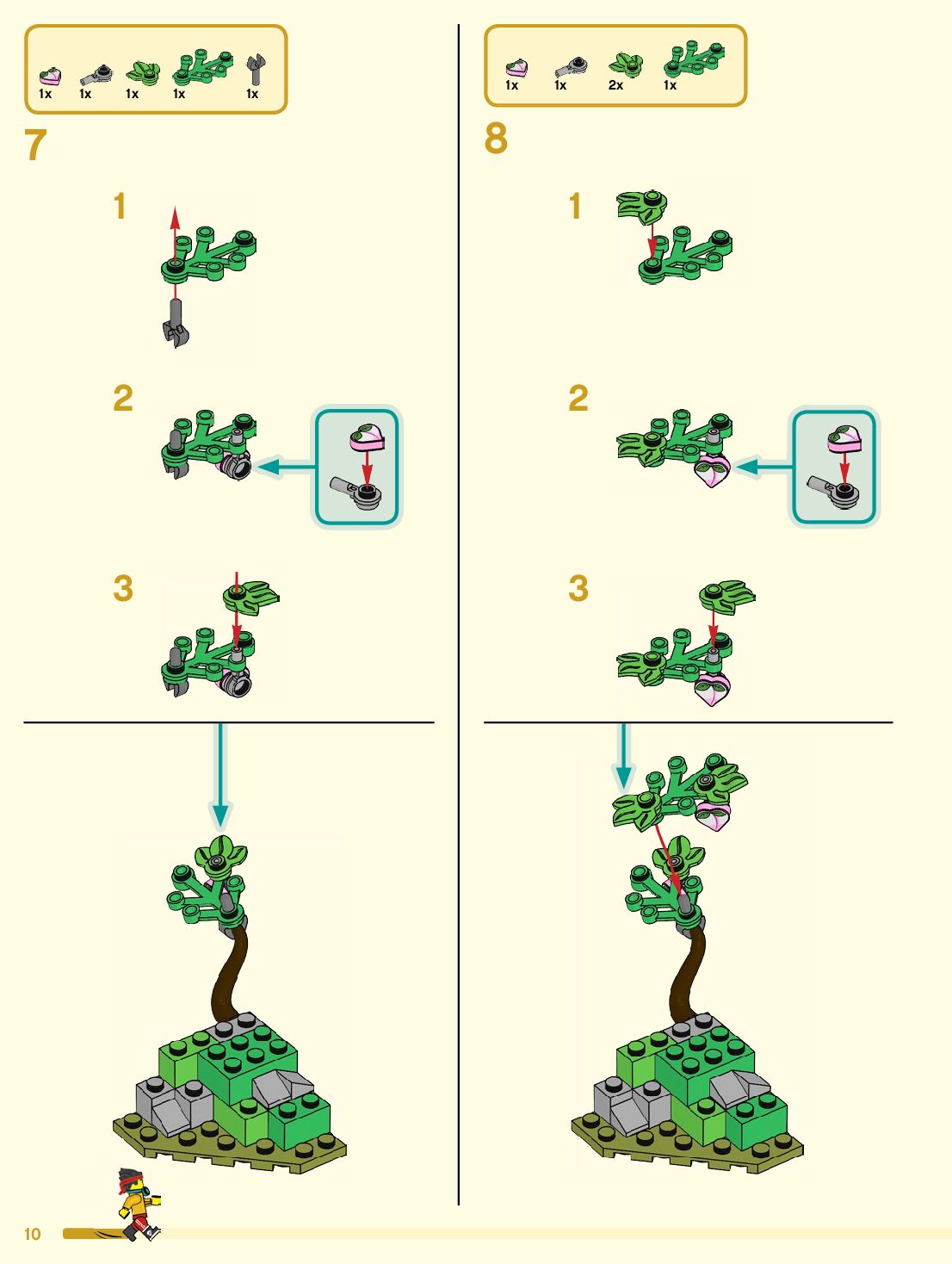 1x 1x 1x 1x 1x

7

1

2

3

1x 1x 2x 1x

8

1

2

3

10