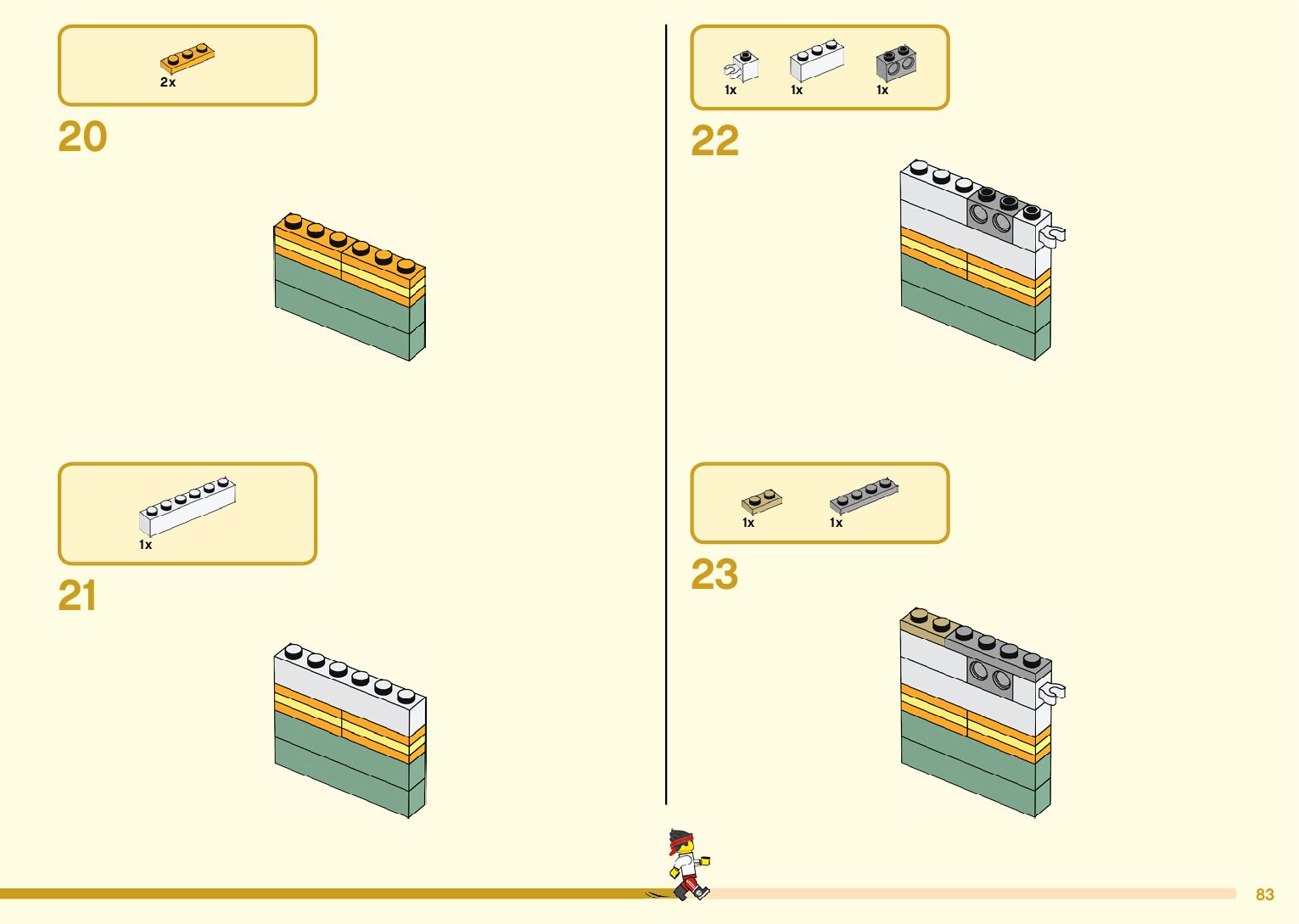 2x

20

1x

21

1x 1x 1x

22

1x 1x

23

83