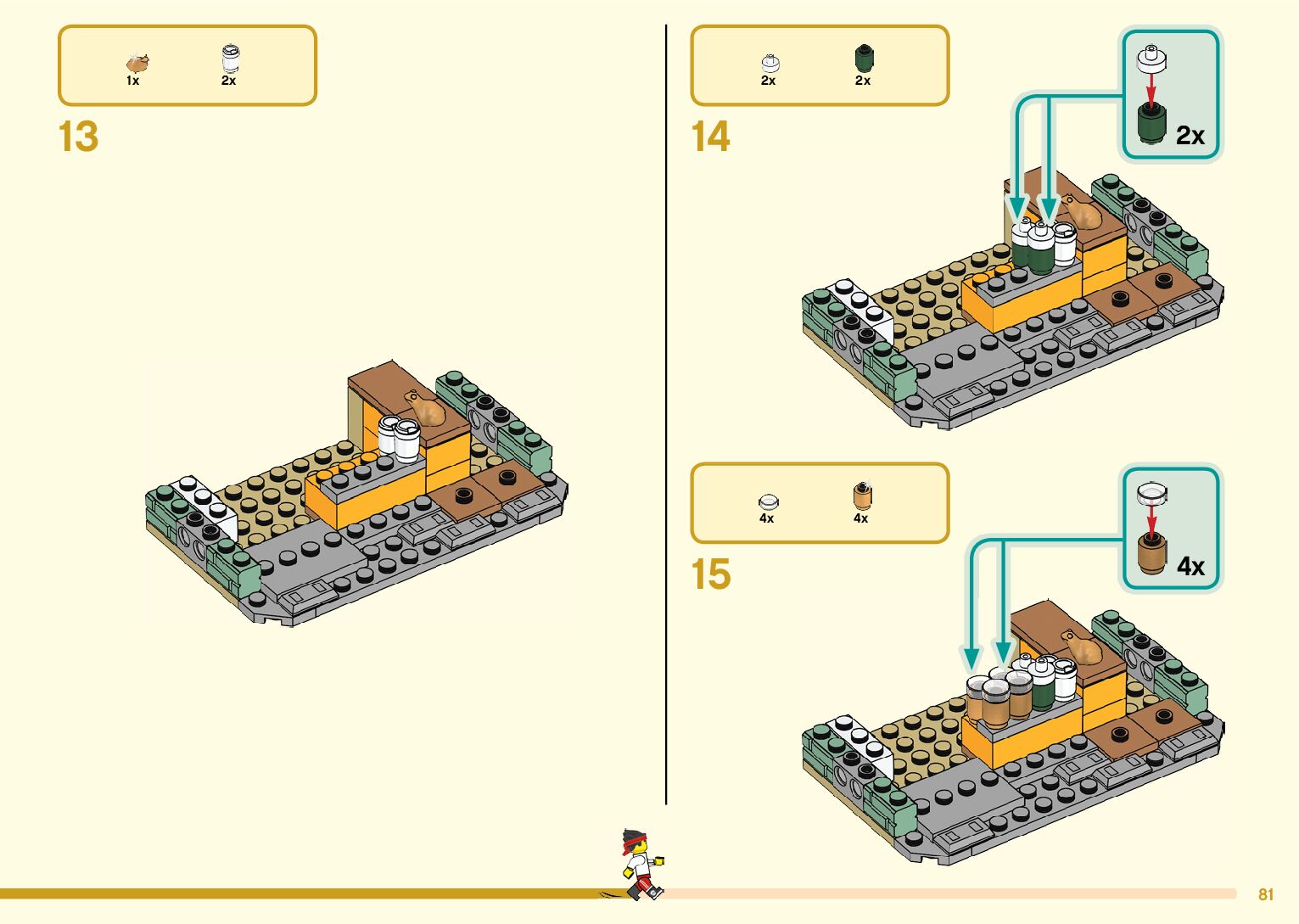 1x
2x

13

2x
2x

14

2x

4x
4x

15

4x

81