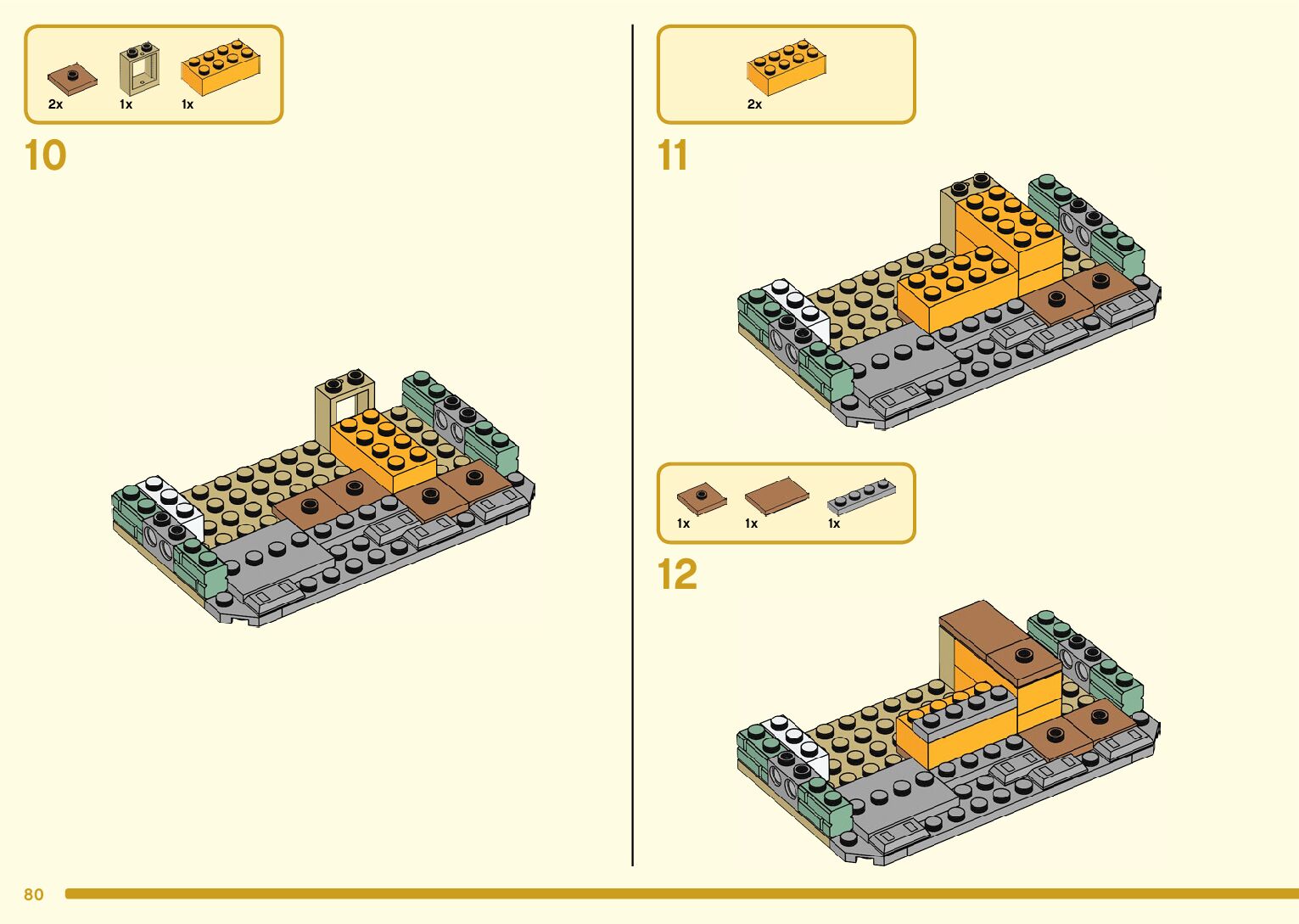 2x 1x 1x

10

2x

11

1x 1x 1x

12

80