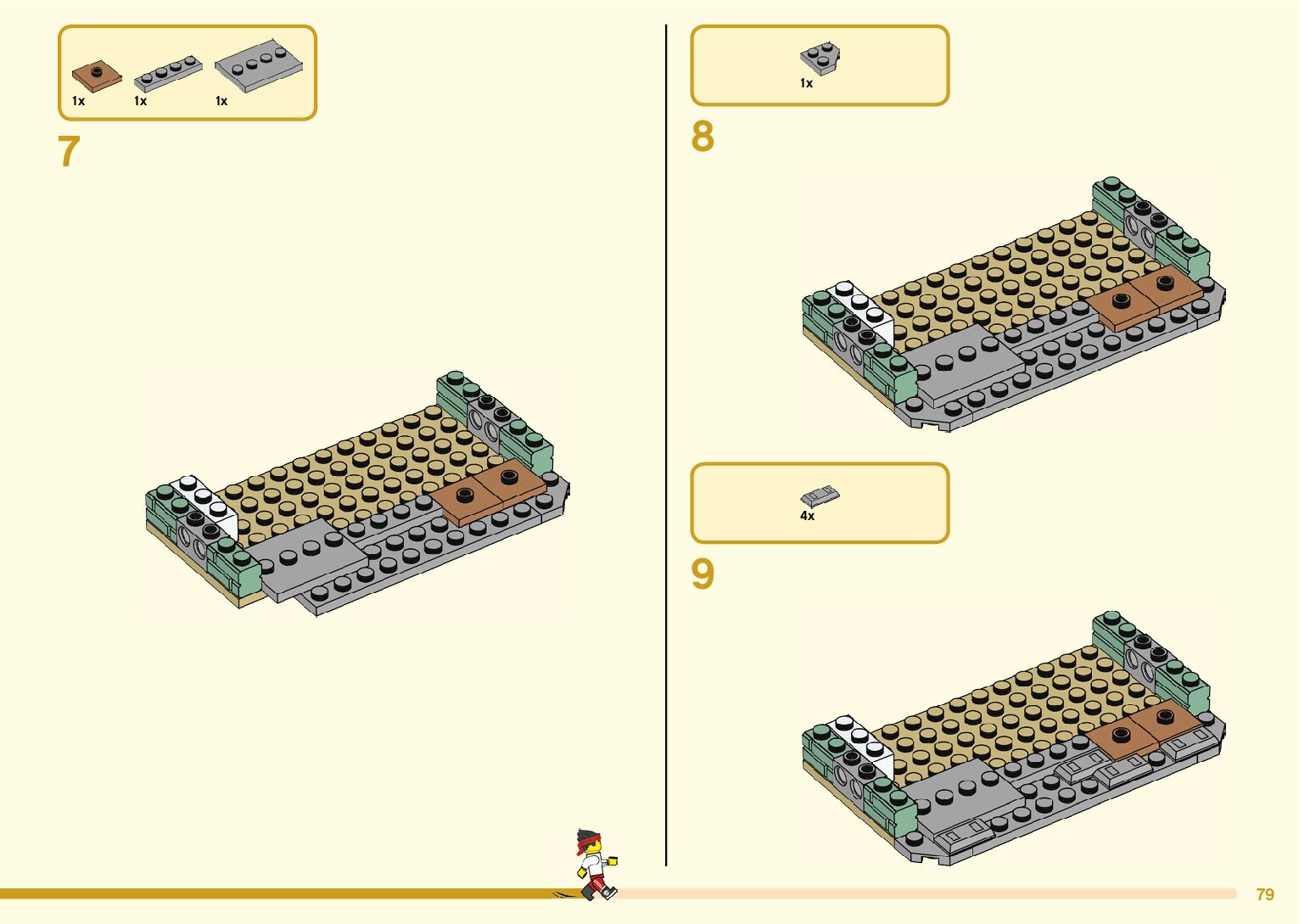 1x 1x 1x

7

1x

8

4x

9

79