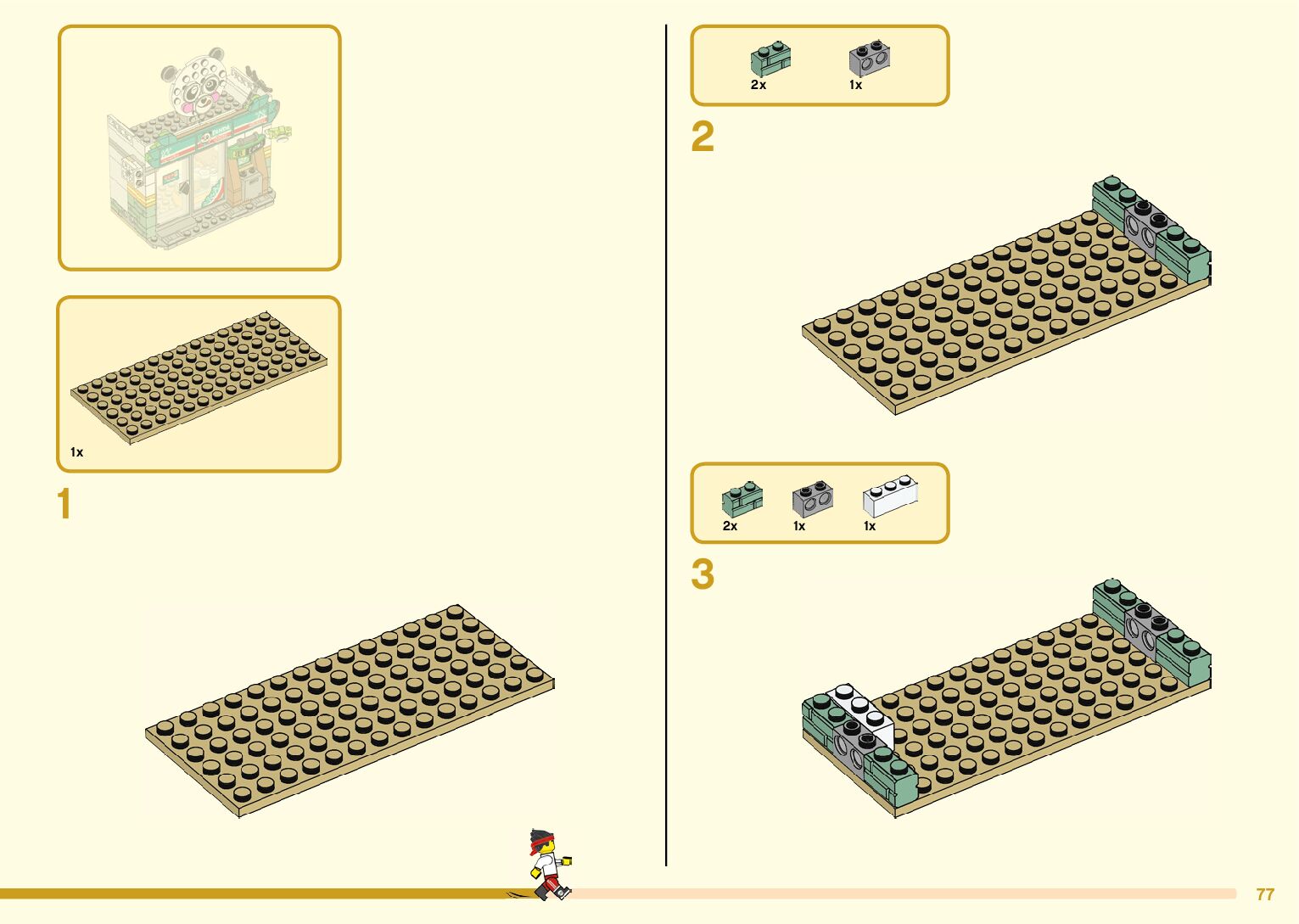 1x

1

2x
1x

2

2x
1x
1x

3

77