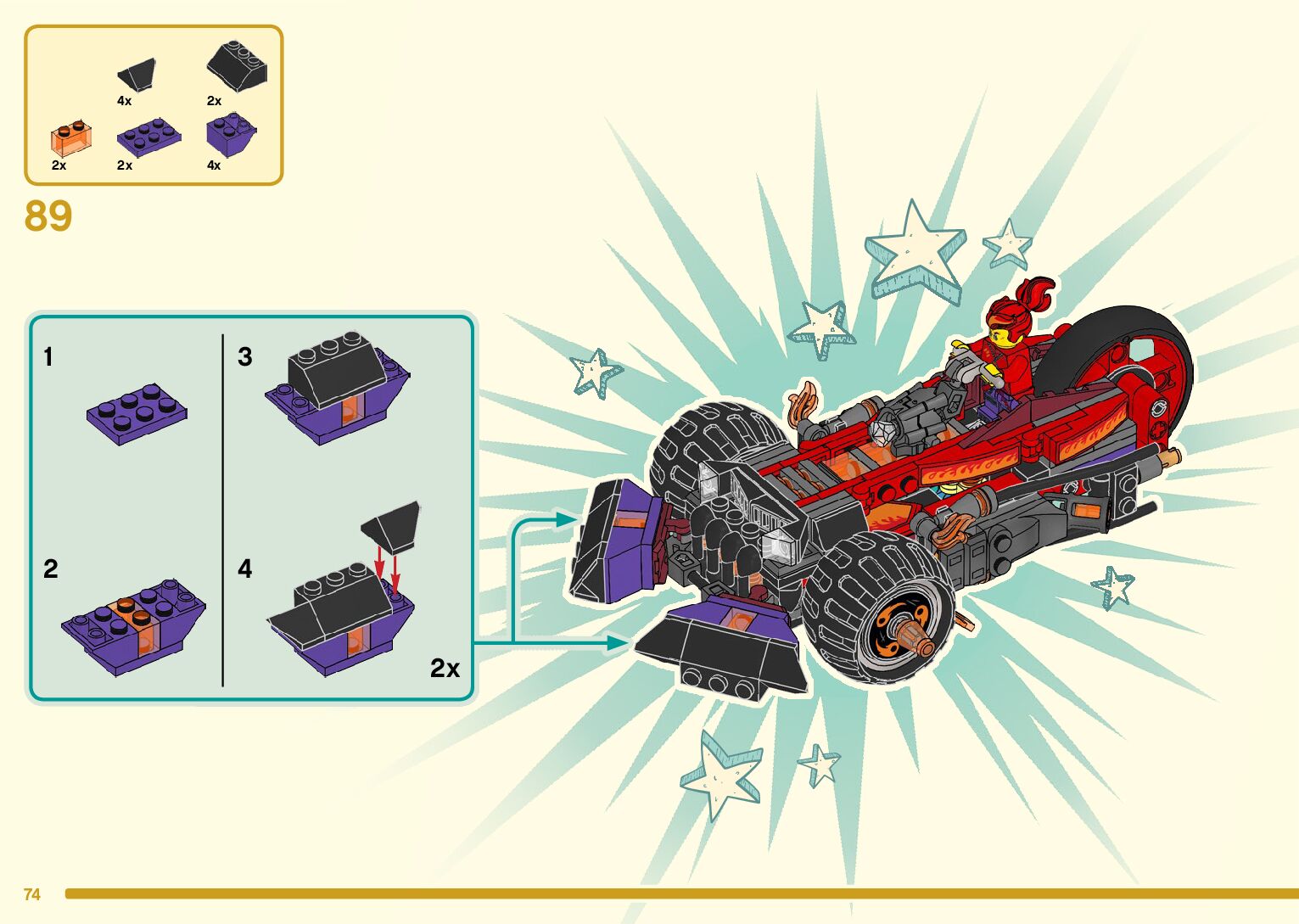 4x
2x
2x
2x
4x

89

1
2
3
4
2x

74