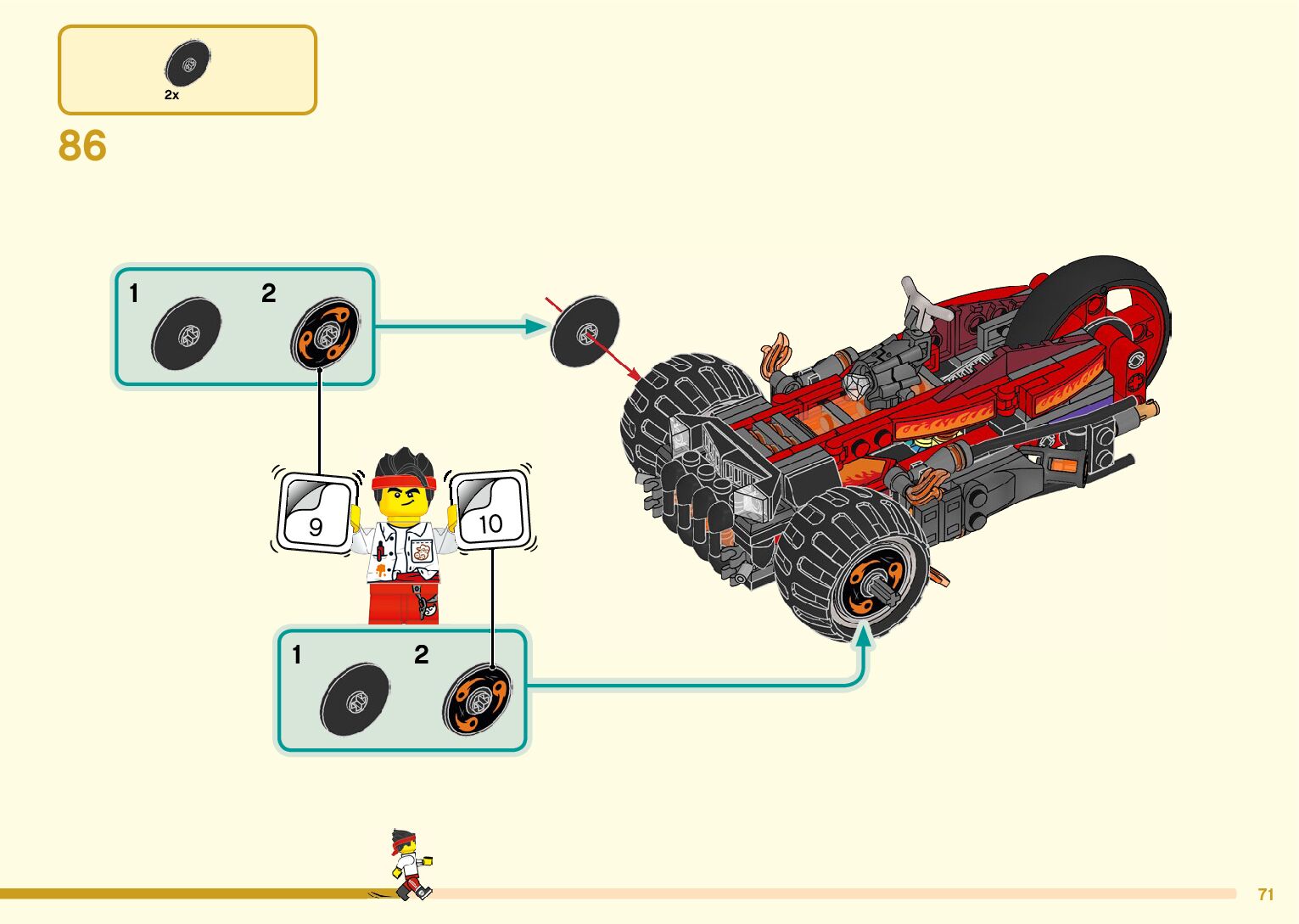 2x

86

1 2

9

10

1 2

71