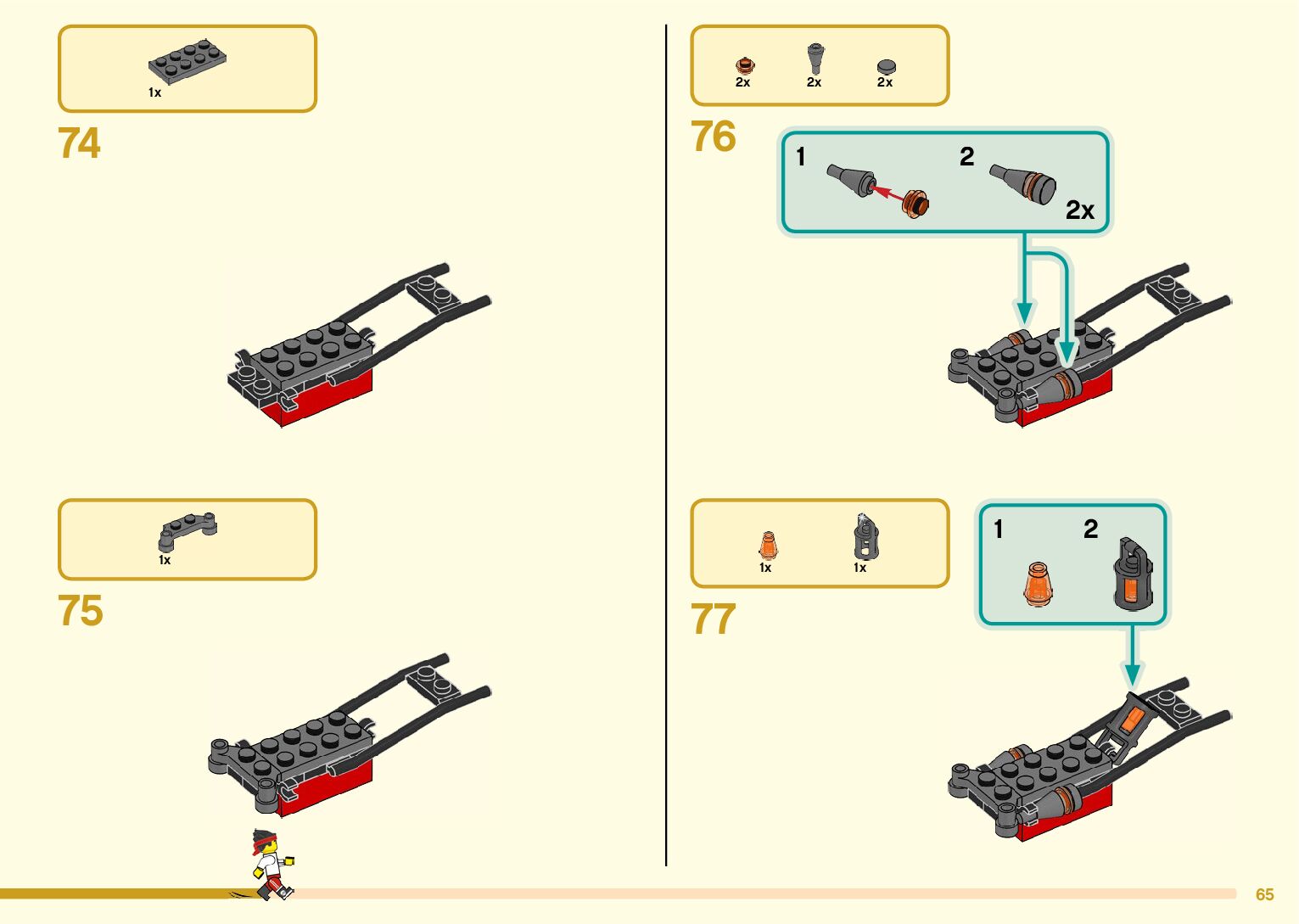 1x

74

1x

75

2x 2x 2x

76

1

2

2x

1x 1x

77

1

2

65