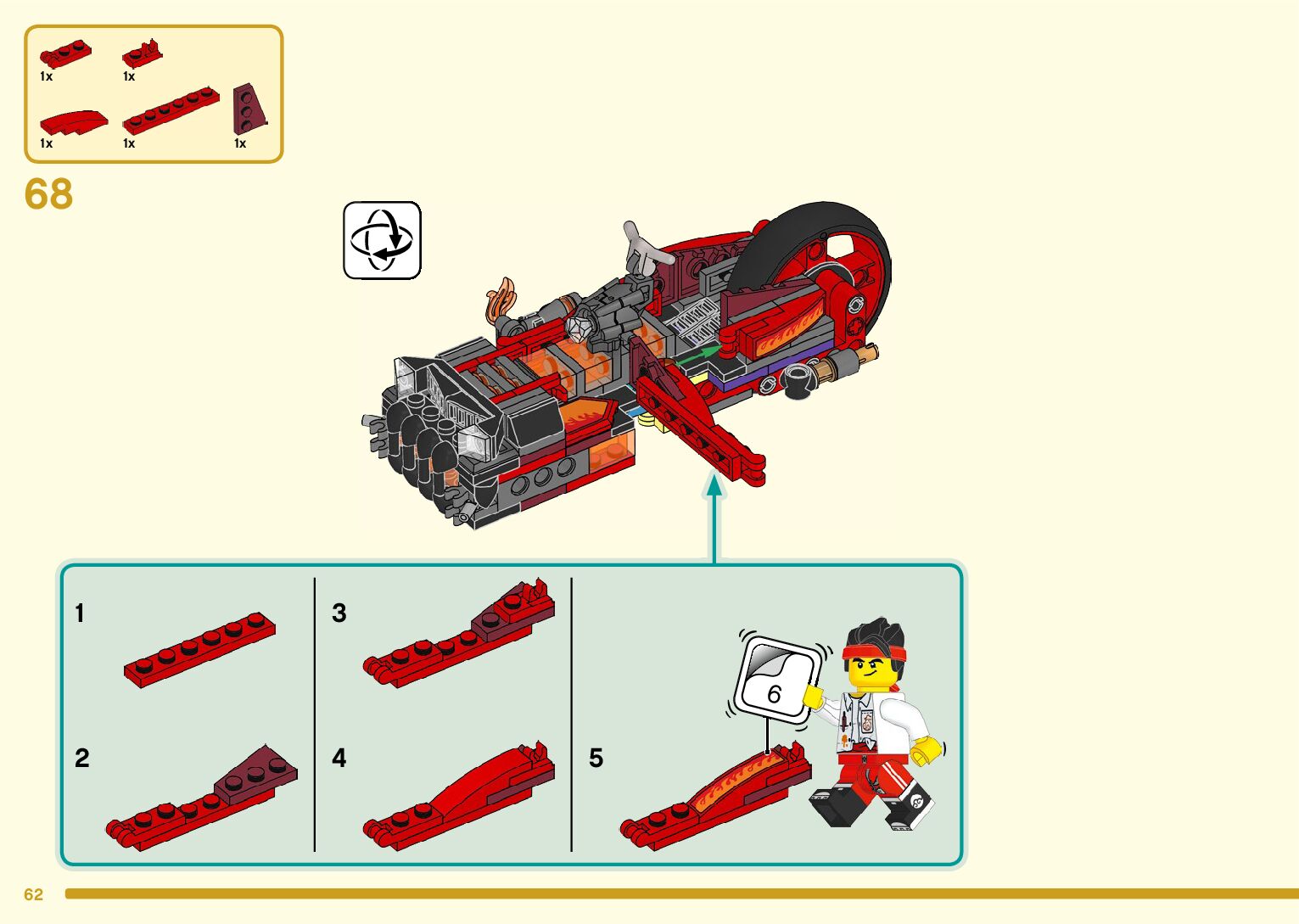 1x
1x
1x
1x
1x

68

1

2

3

4

5

6

62