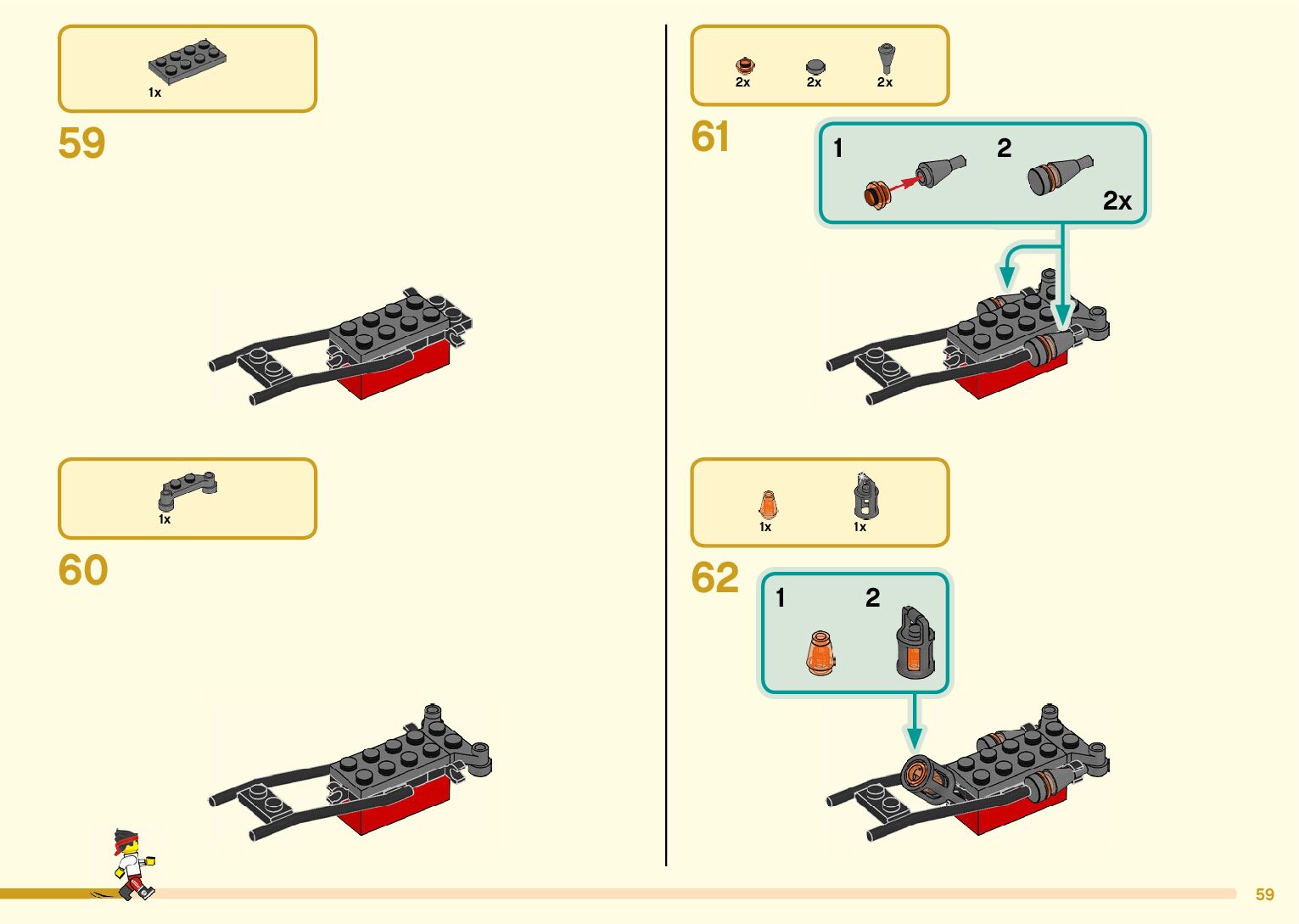 1x

59

1x

60

2x 2x 2x

61

1 2

2x

1x 1x

62

1 2

59