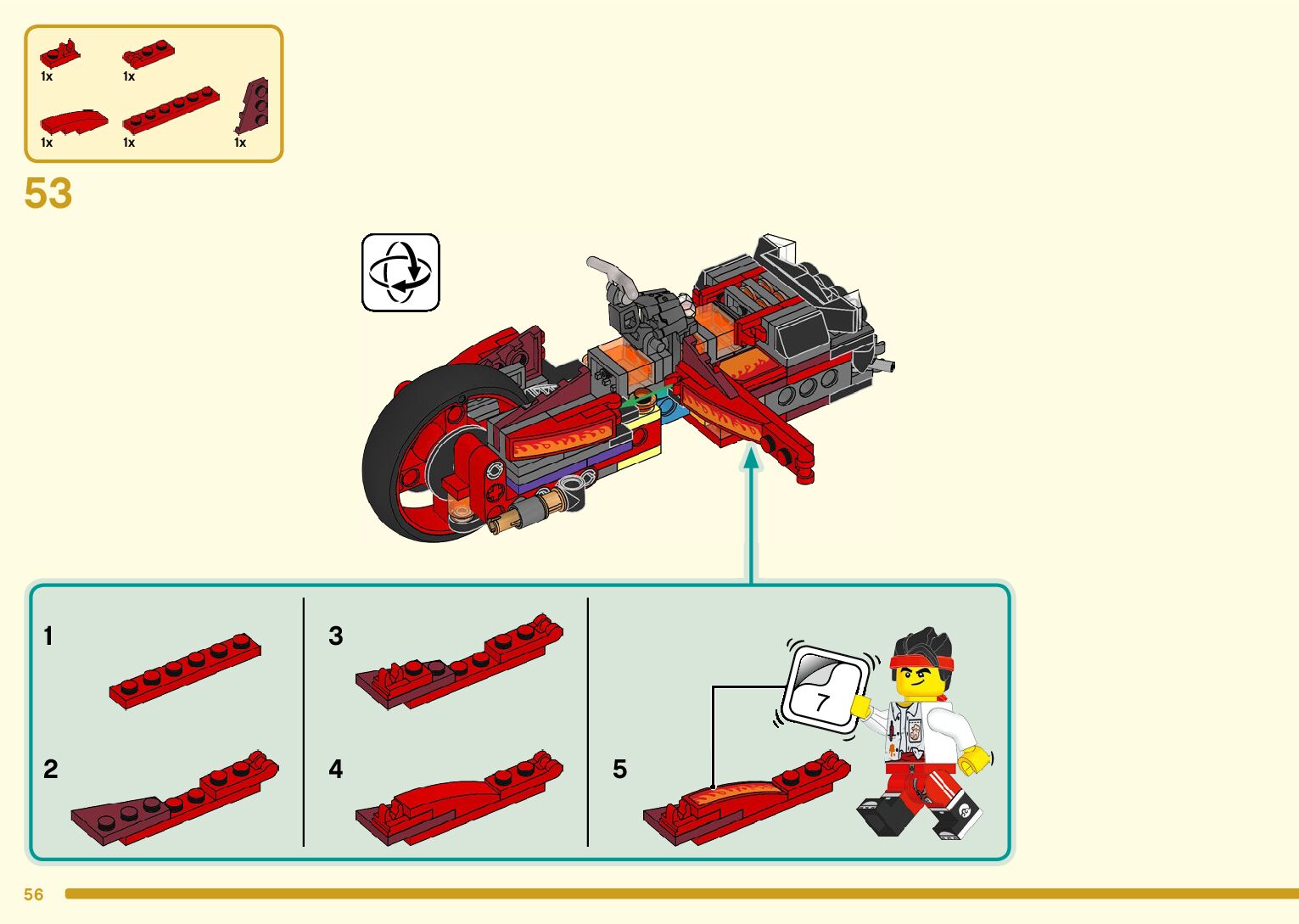 1x
1x
1x
1x
1x

53

1

2

3

4

5

7

56