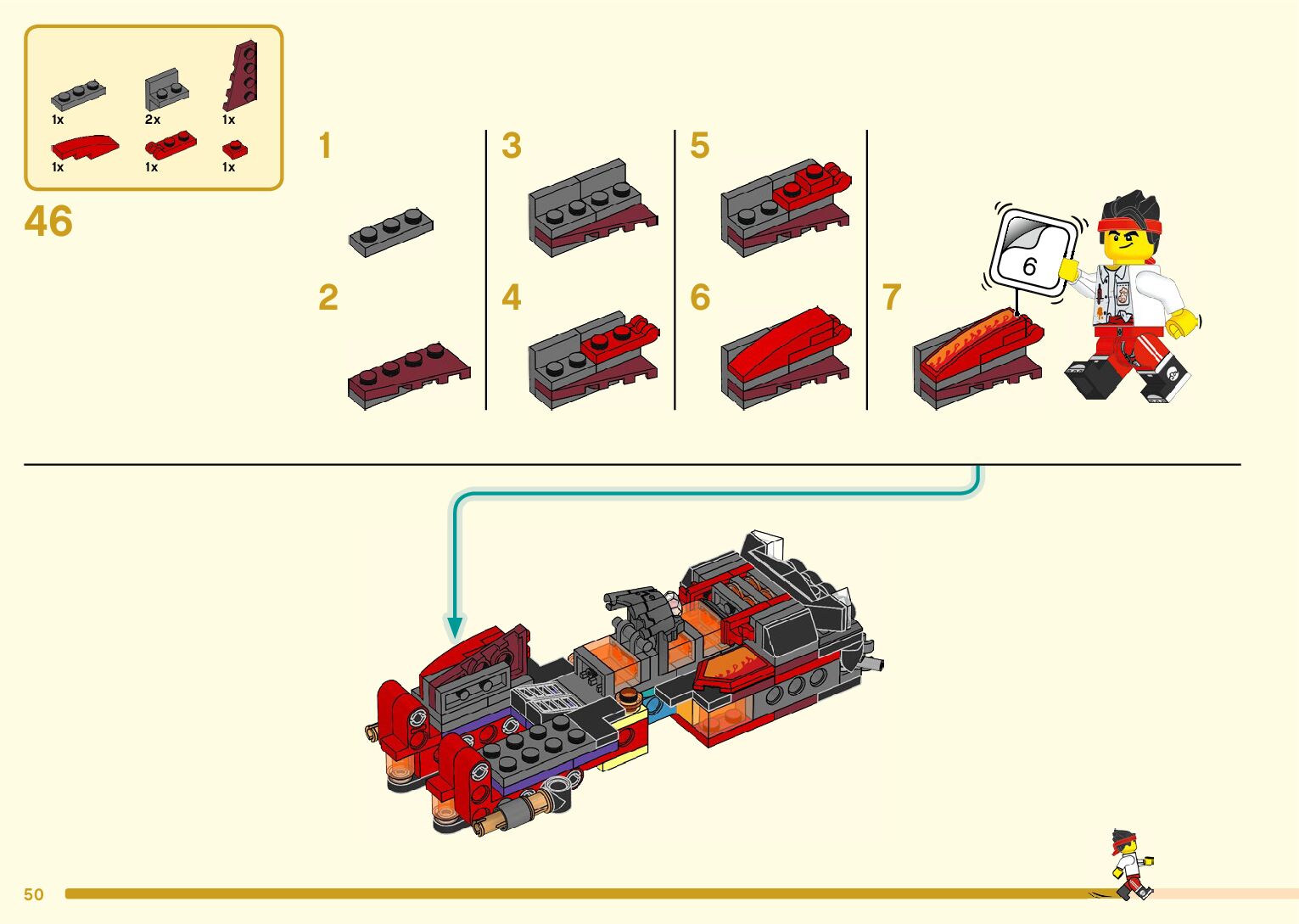 1x
2x
1x
1x
1x
1x

46

1
2
3
4
5
6
7

6

50