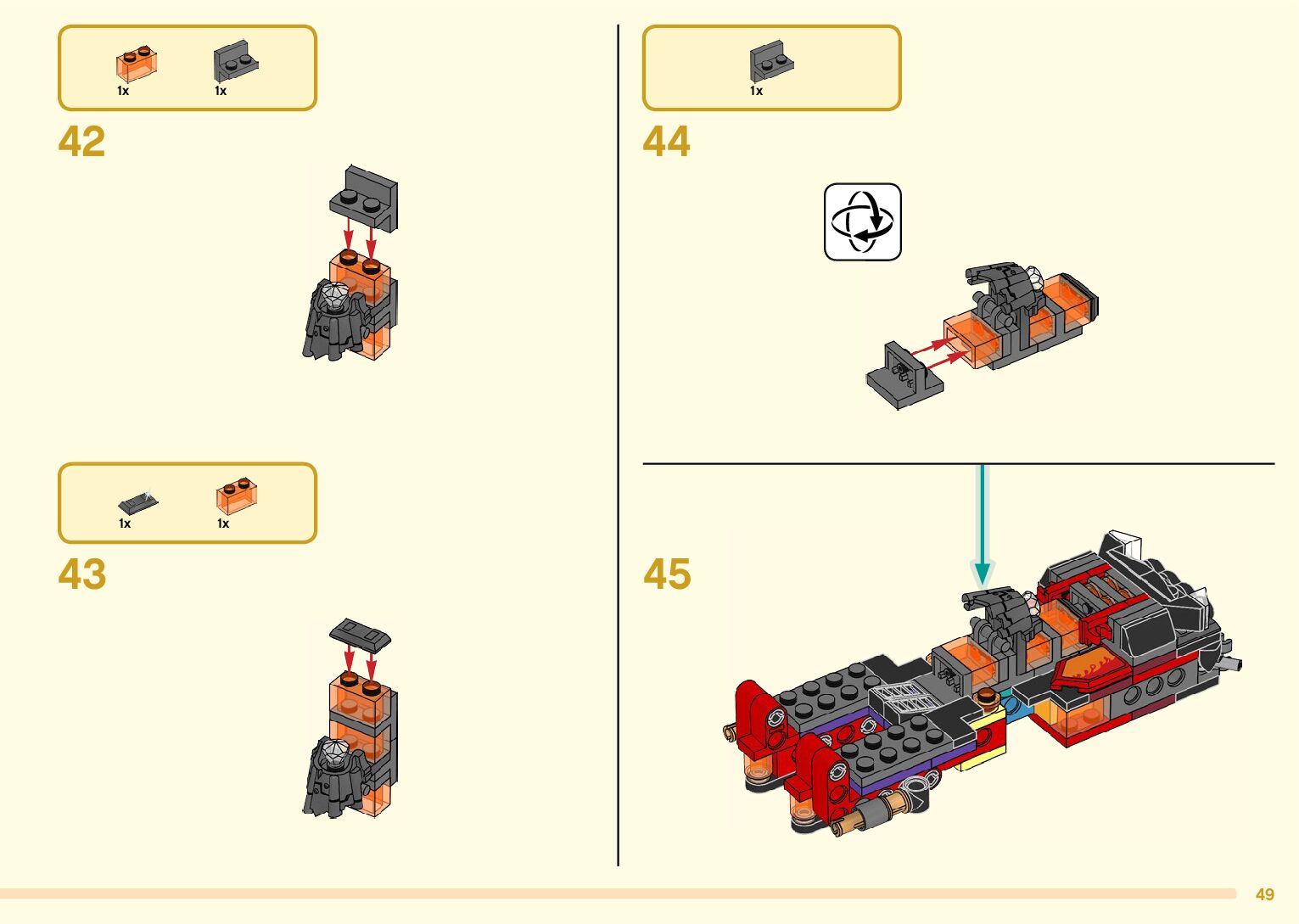 1x 1x

42

1x 1x

43

1x

44

45

49