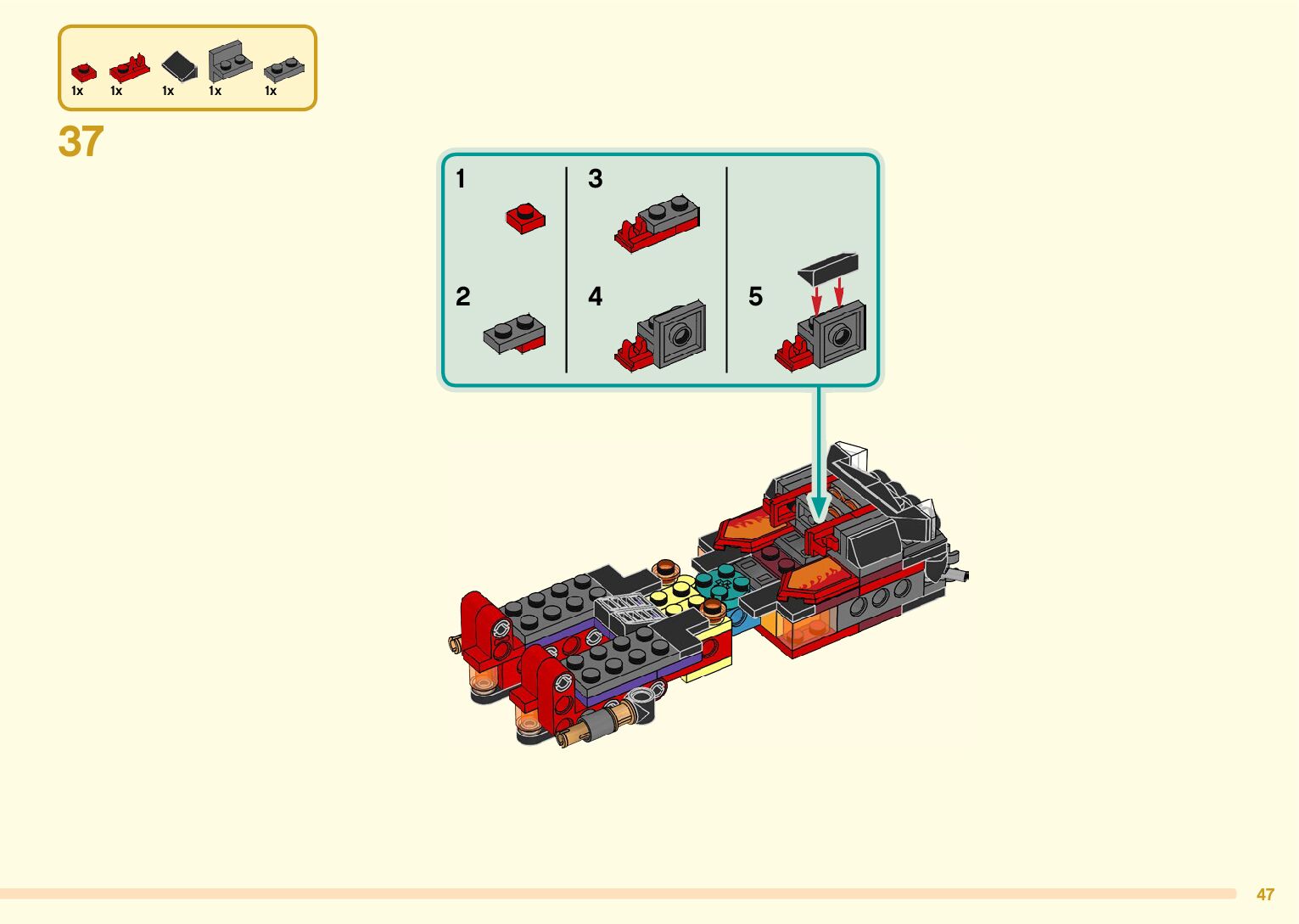 1x 1x 1x 1x 1x

37

1

2

3

4

5

47