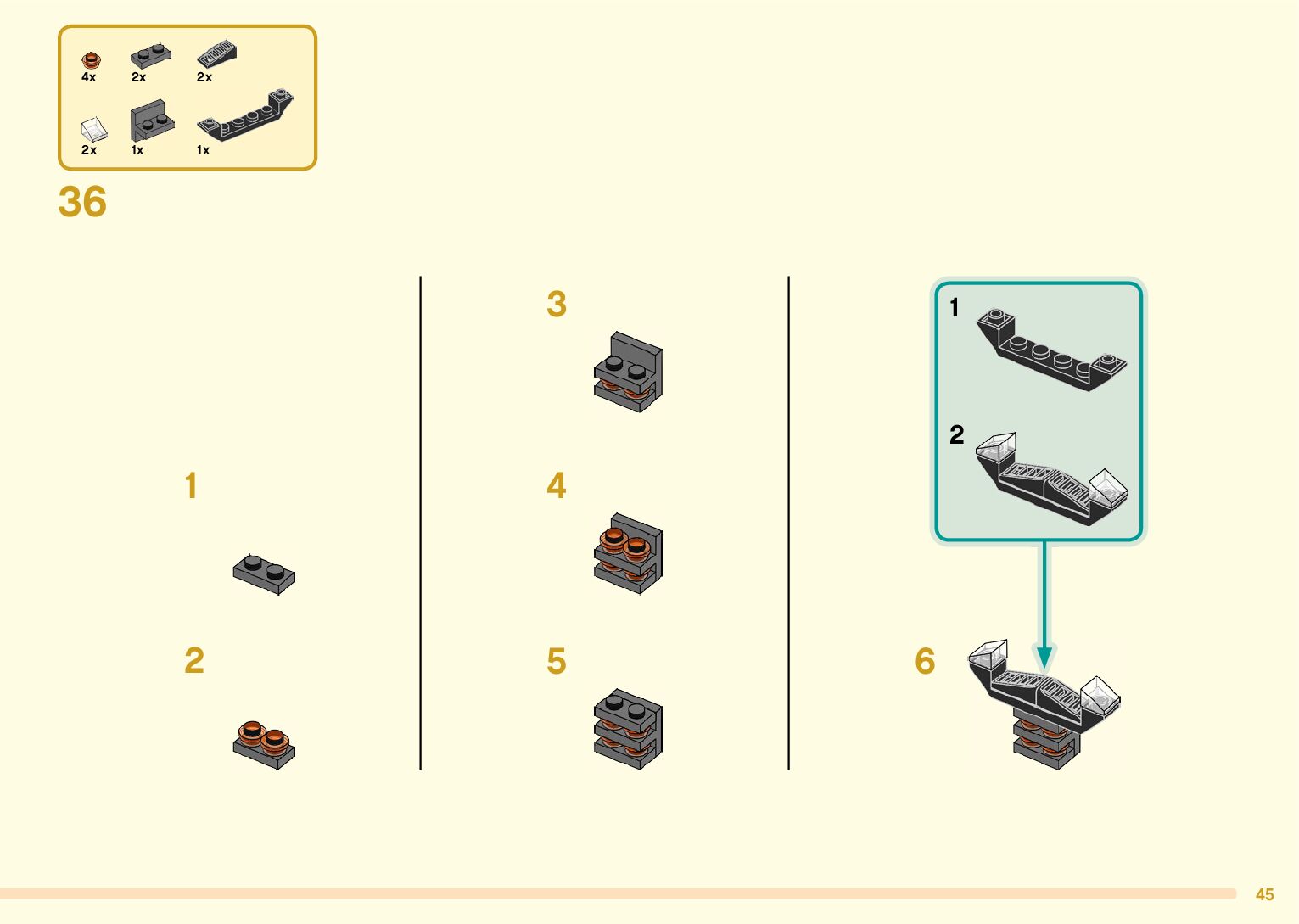 4x
2x
2x
2x
1x
1x

36

1

2

3

4

5

1

2

6

45