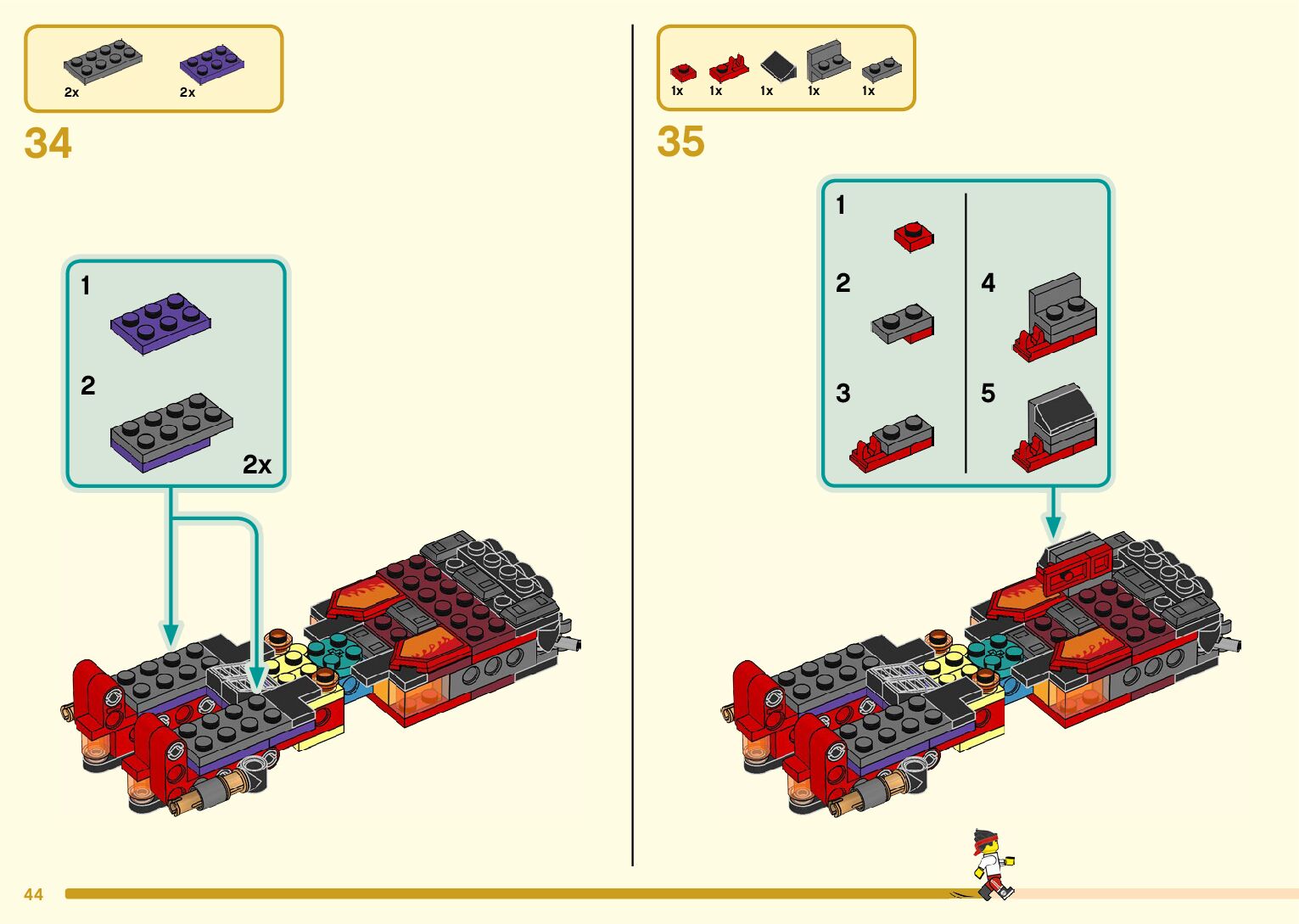 2x 2x

34

1

2

2x

1x 1x 1x 1x 1x

35

1

2

3

4

5

44