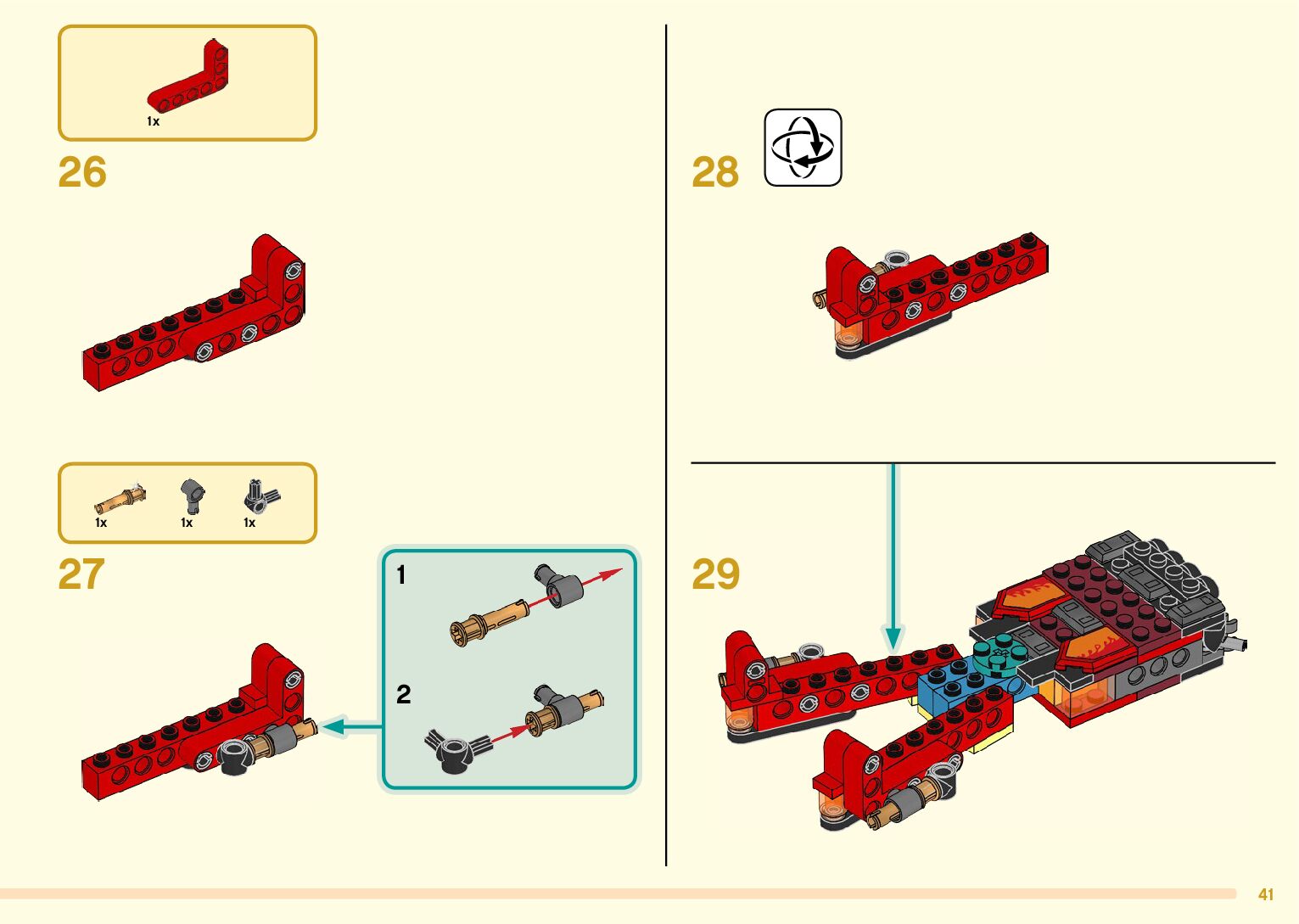 1x

26

1x 1x 1x

27

1

2

28

29

41